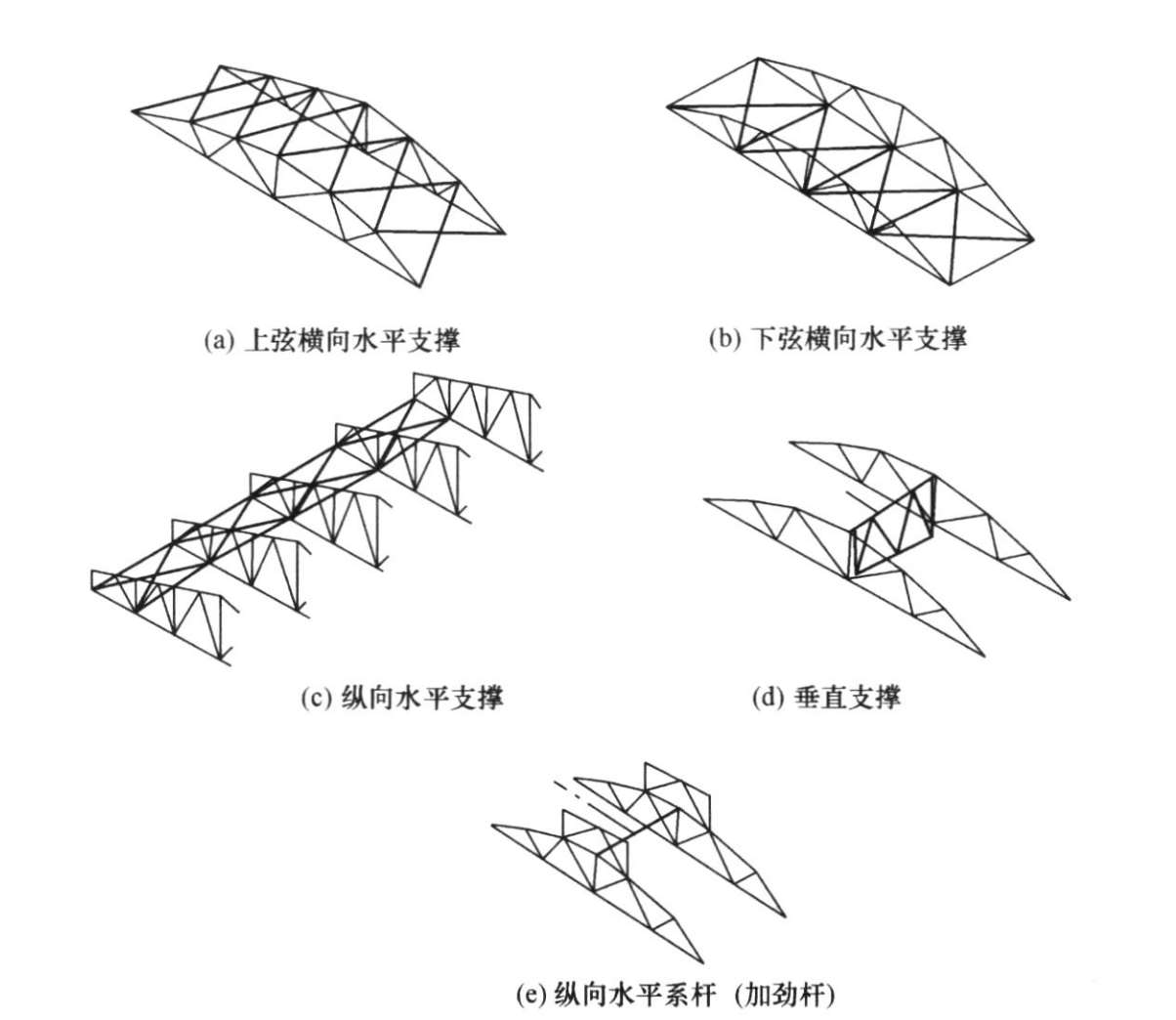 (a) 上弦横向水平支撑

(b) 下弦横向水平支撑

(c) 纵向水平支撑

(d) 垂直支撑

(e) 纵向水平系杆 (加劲杆)