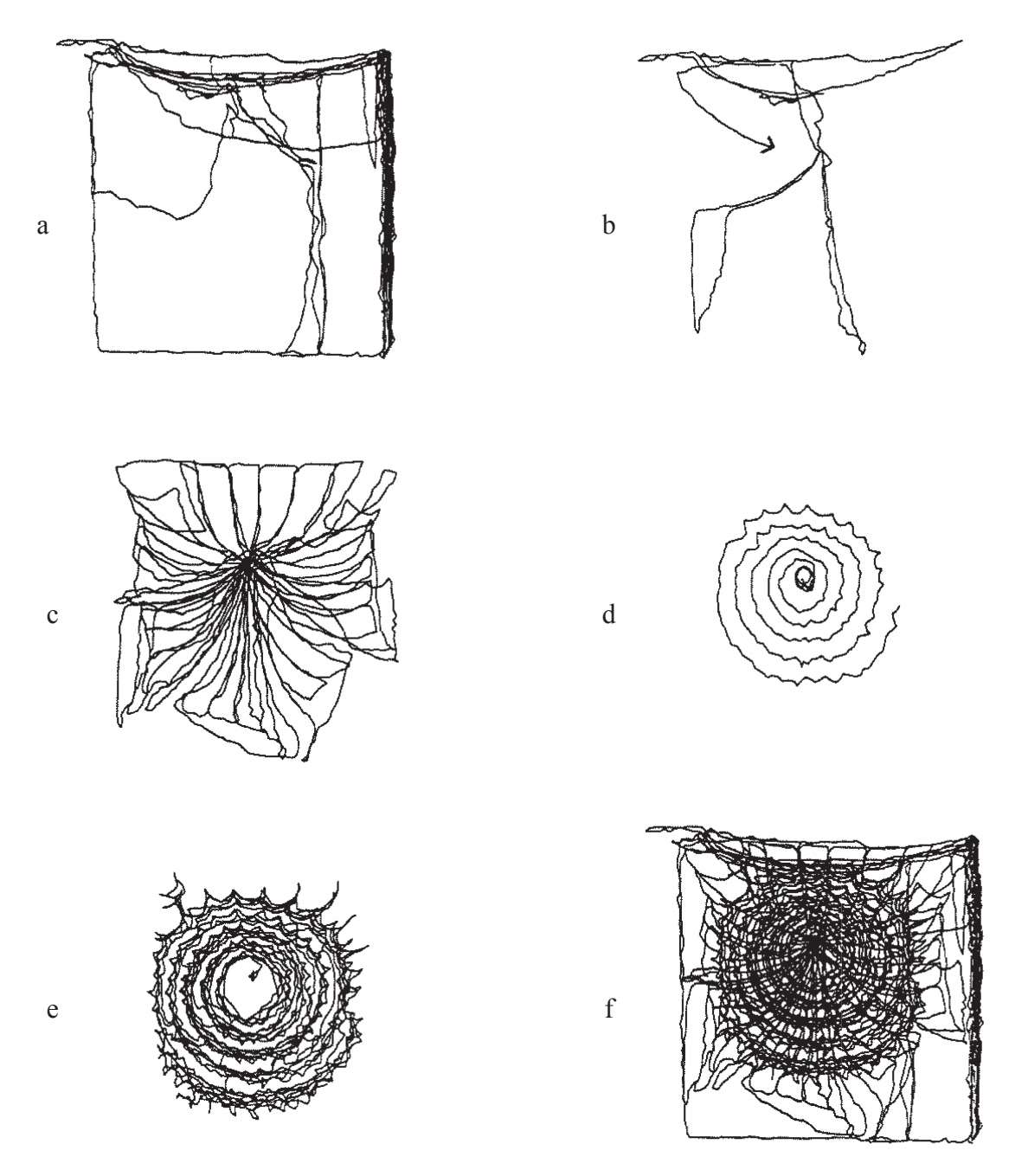 a

b

c

d

e

f