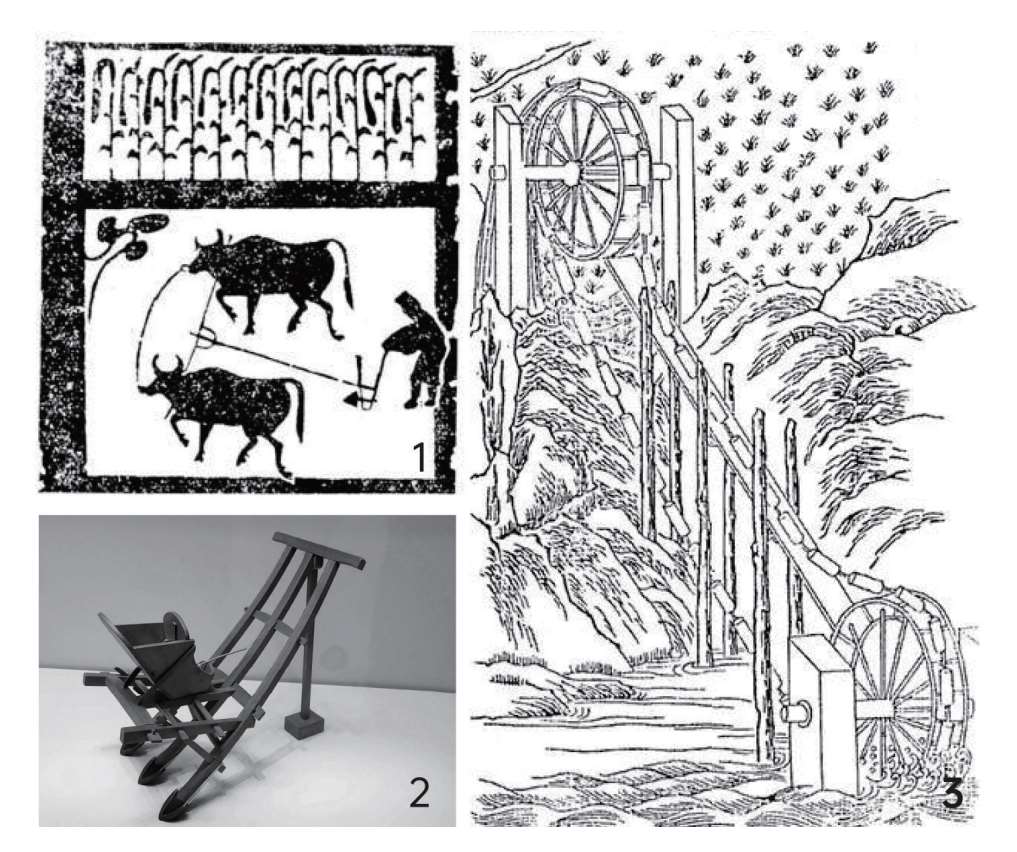 1

2

3