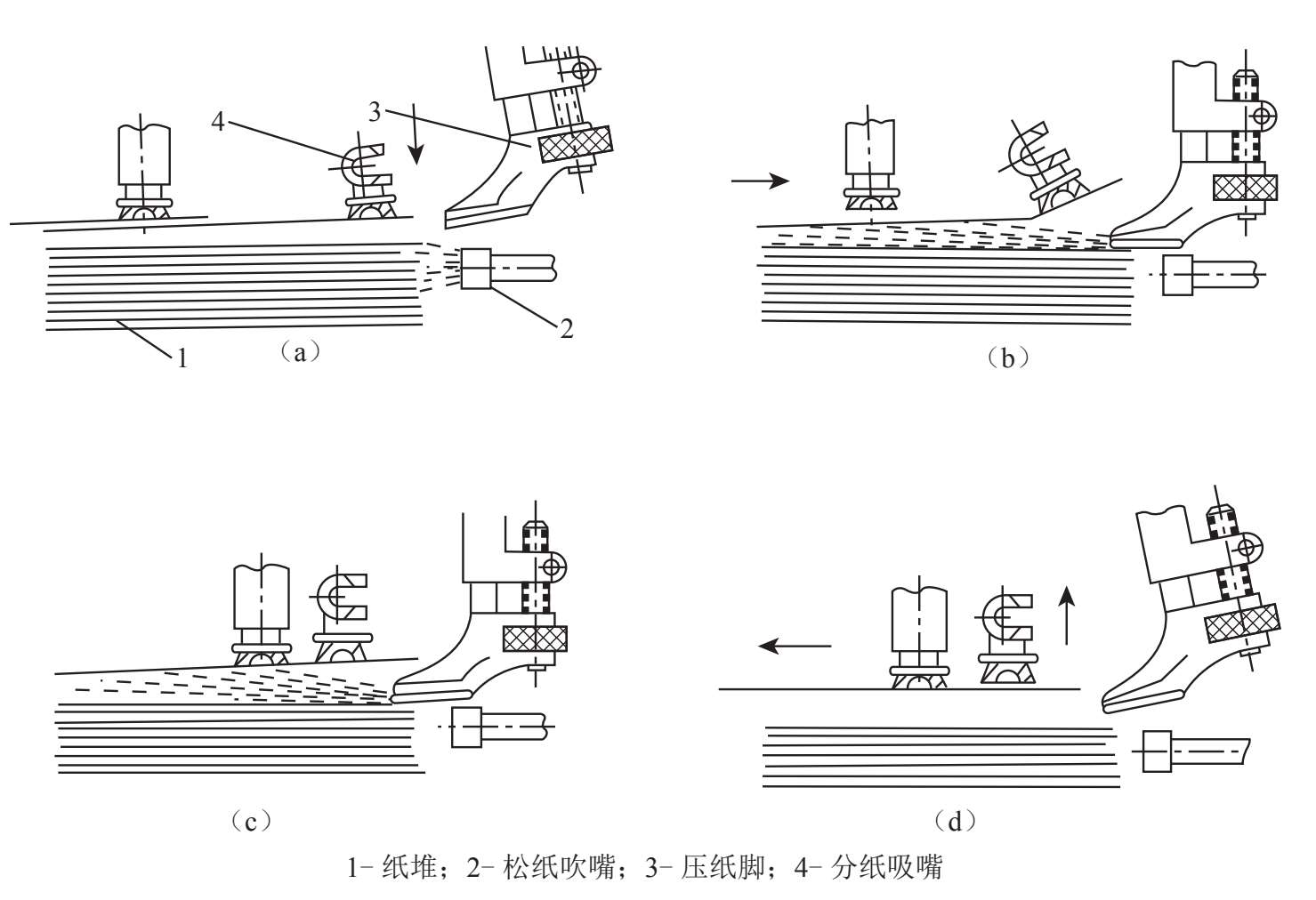 4
3
2
1
（a）
（b）
（c）
（d）
1- 纸堆；2- 松纸吹嘴；3- 压纸脚；4- 分纸吸嘴