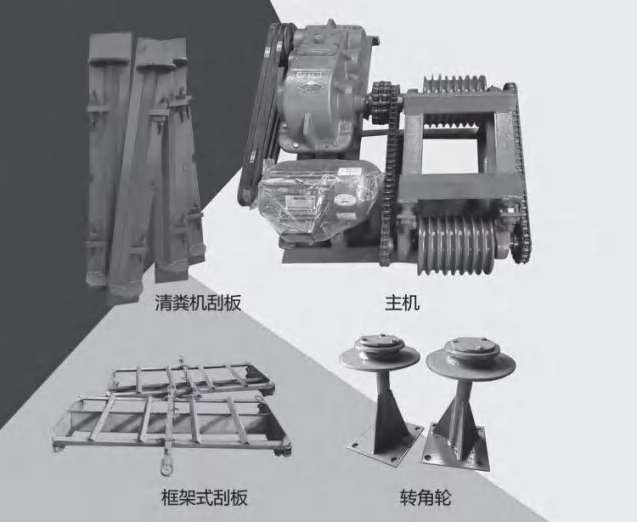 清粪机刮板

主机

框架式刮板

转角轮