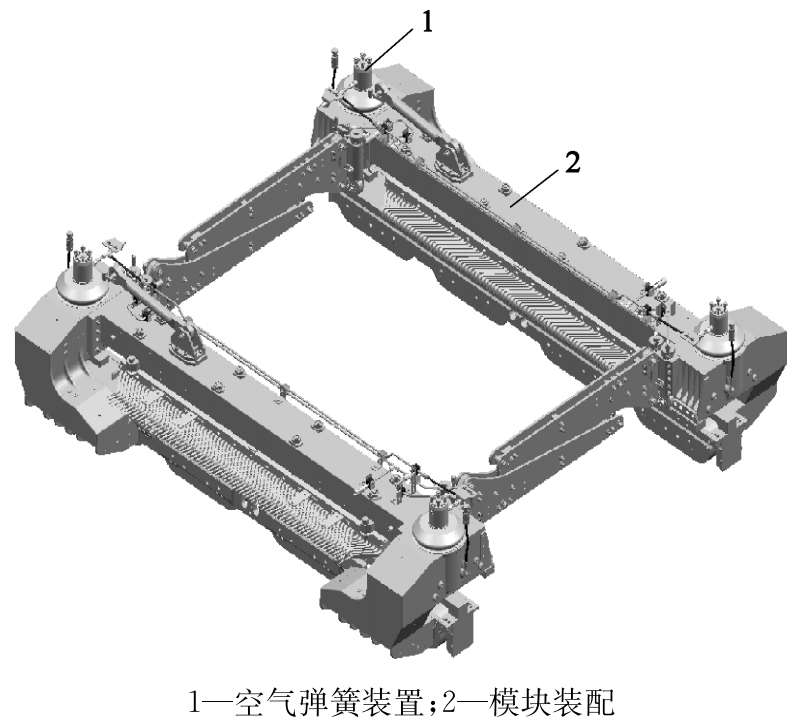 1

2

1—空气弹簧装置;2—模块装配