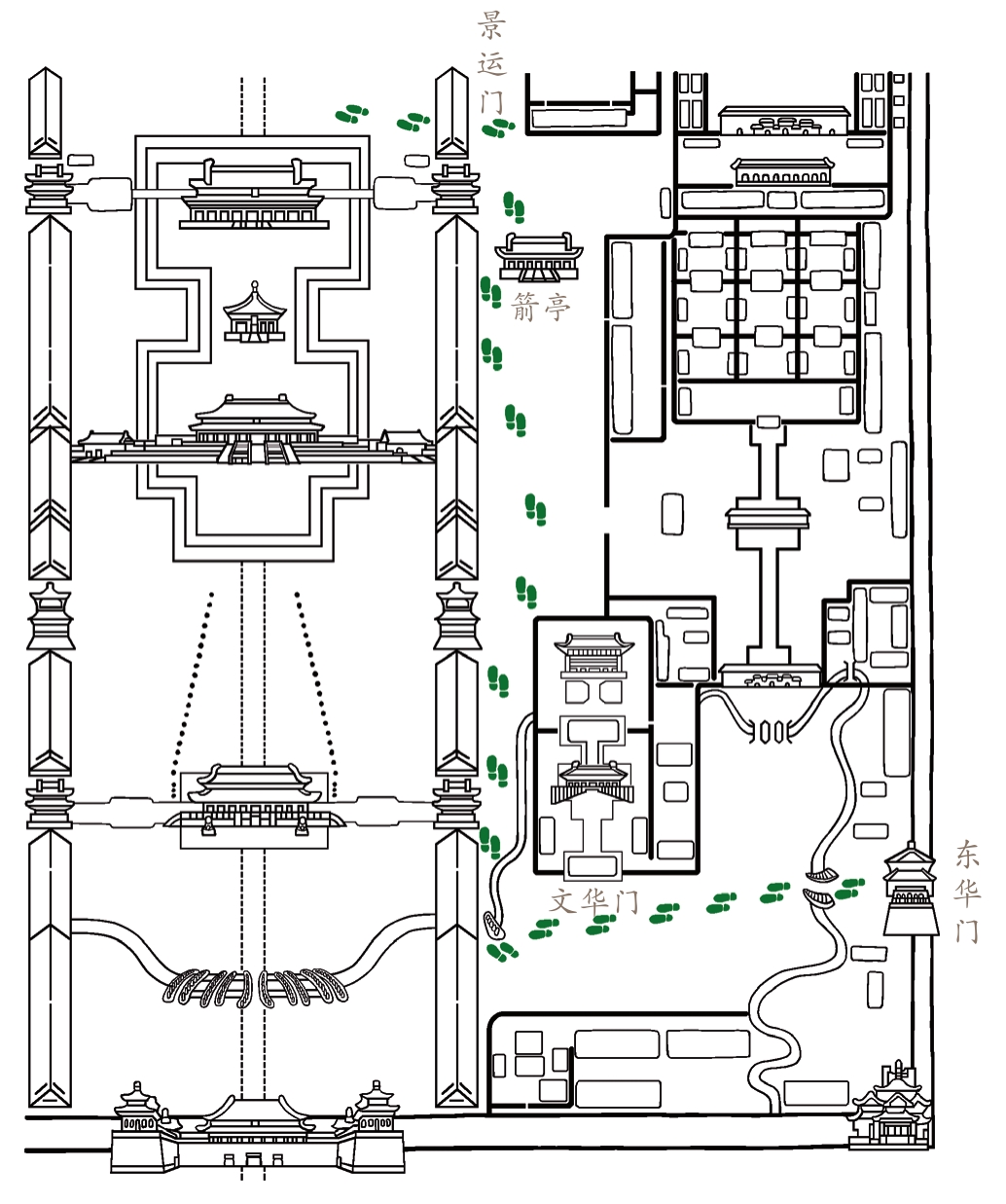 景运门

箭亭

文华门

东华门