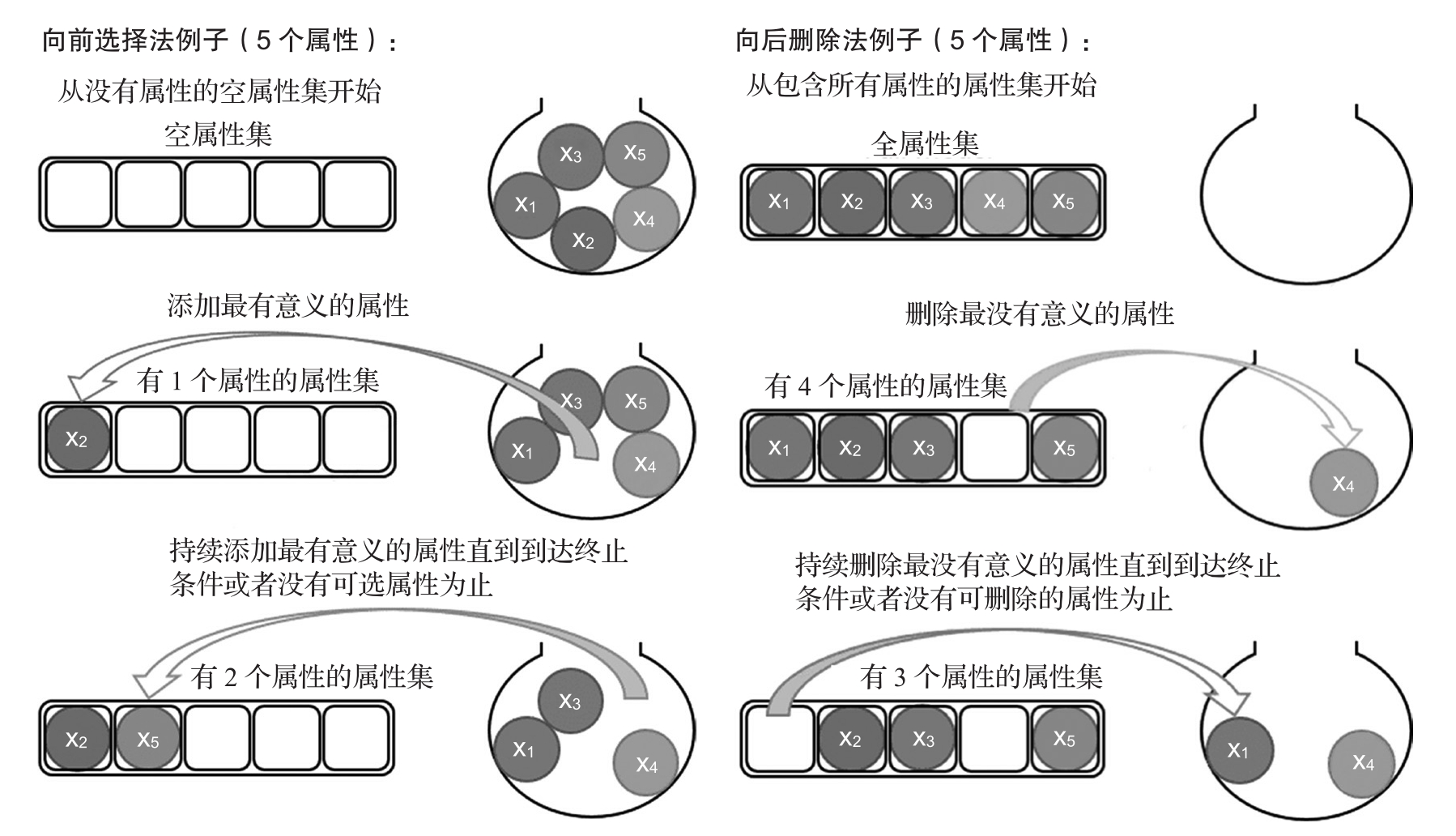 向前选择法例子（5 个属性）：

从没有属性的空属性集开始

空属性集

$x_3$ $x_5$ $x_1$ $x_4$ $x_2$

添加最有意义的属性

有 1 个属性的属性集

$x_2$

$x_3$ $x_5$ $x_1$ $x_4$

持续添加最有意义的属性直到到达终止条件或者没有可选属性为止

有 2 个属性的属性集

$x_2$ $x_5$

$x_3$ $x_1$ $x_4$

向后删除法例子（5 个属性）：

从包含所有属性的属性集开始

全属性集

$x_1$ $x_2$ $x_3$ $x_4$ $x_5$

删除最没有意义的属性

有 4 个属性的属性集

$x_1$ $x_2$ $x_3$ $x_5$

$x_4$

持续删除最没有意义的属性直到到达终止条件或者没有可删除的属性为止

有 3 个属性的属性集

$x_2$ $x_3$ $x_5$

$x_1$ $x_4$