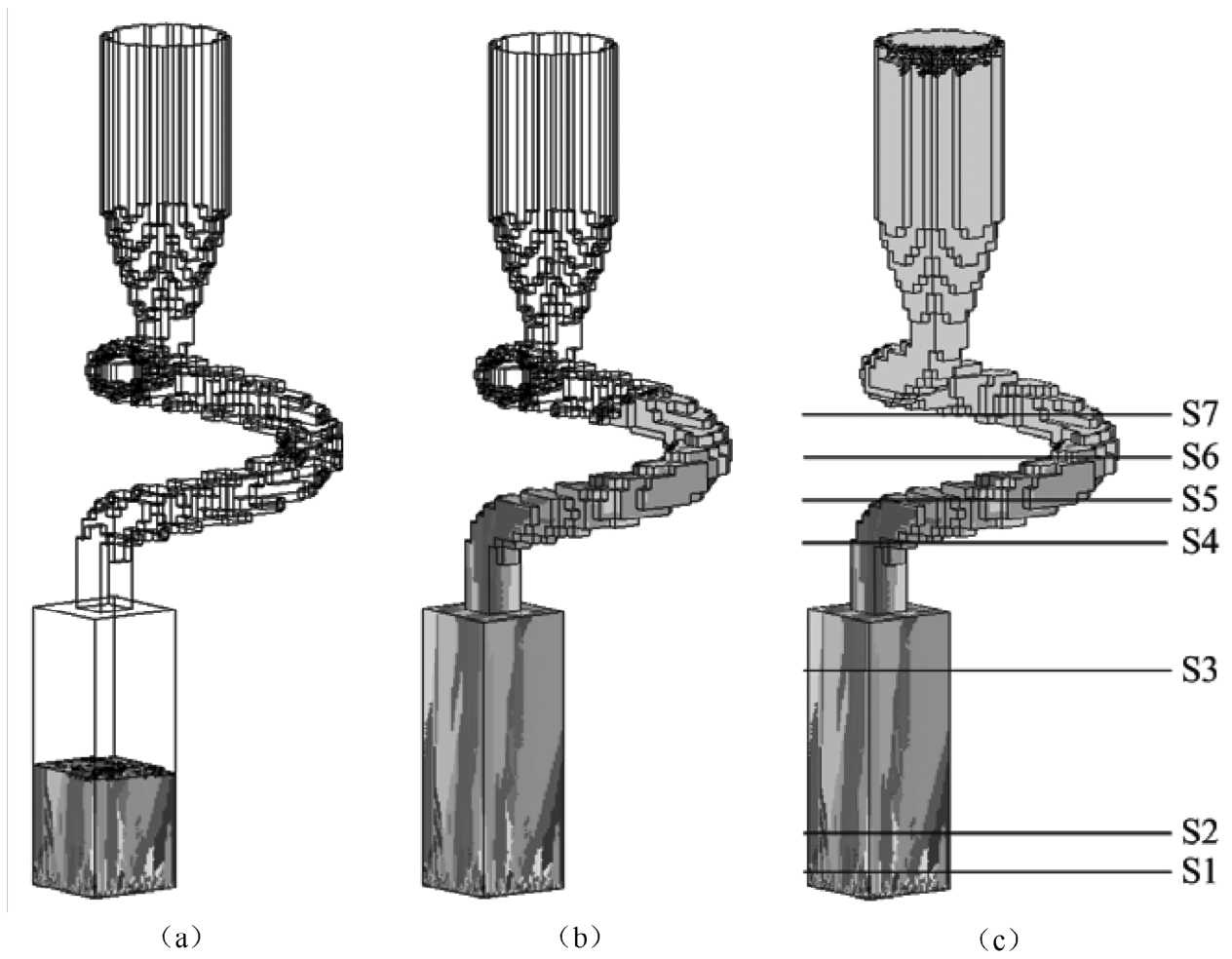 S7
S6
S5
S4
S3
S2
S1
（a）
（b）
（c）