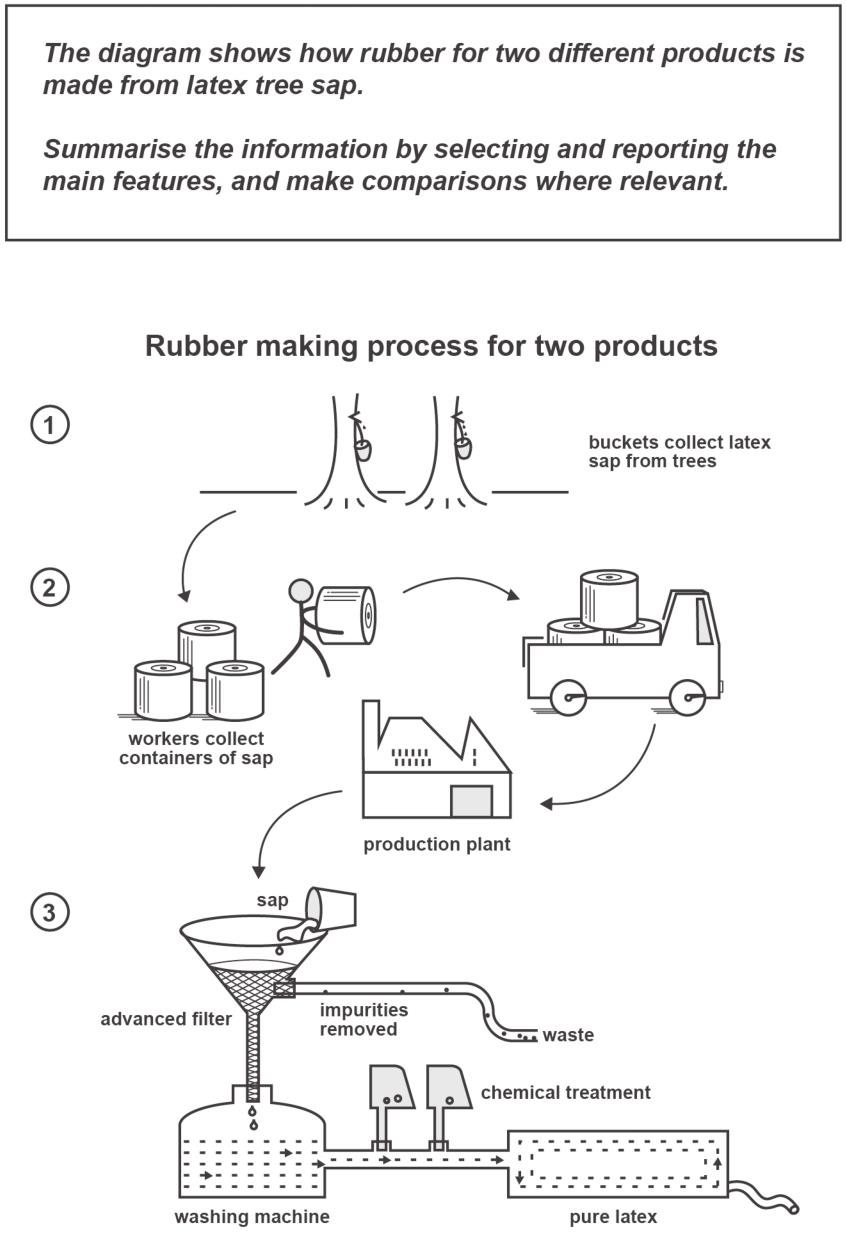 The diagram shows how rubber for two different products is made from latex tree sap.

Summarise the information by selecting and reporting the main features, and make comparisons where relevant.

Rubber making process for two products

1

buckets collect latex sap from trees

2

workers collect containers of sap

production plant

3

sap

advanced filter

impurities removed

waste

chemical treatment

washing machine

pure latex