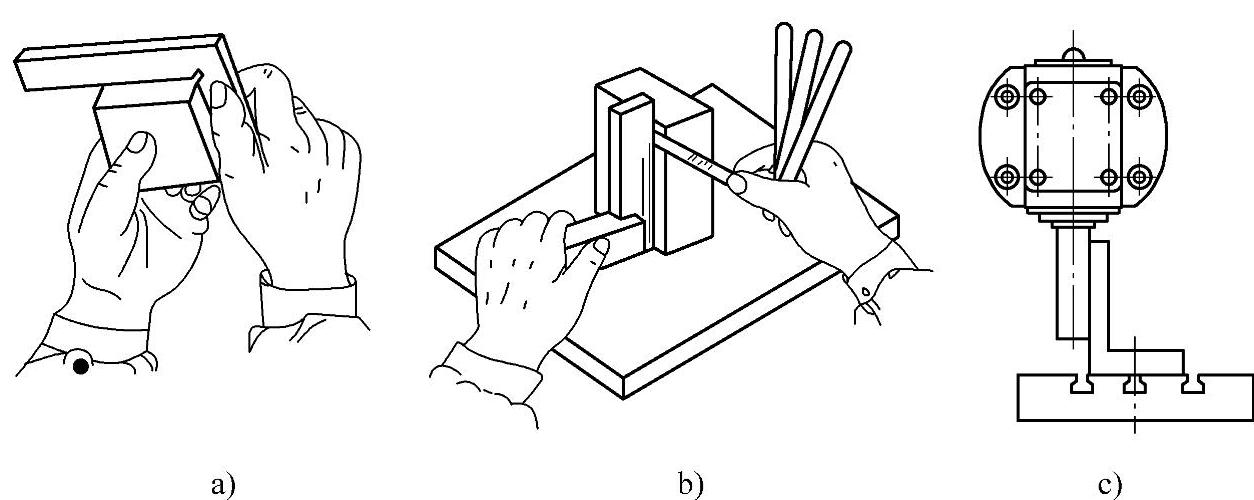 a)

b)

c)