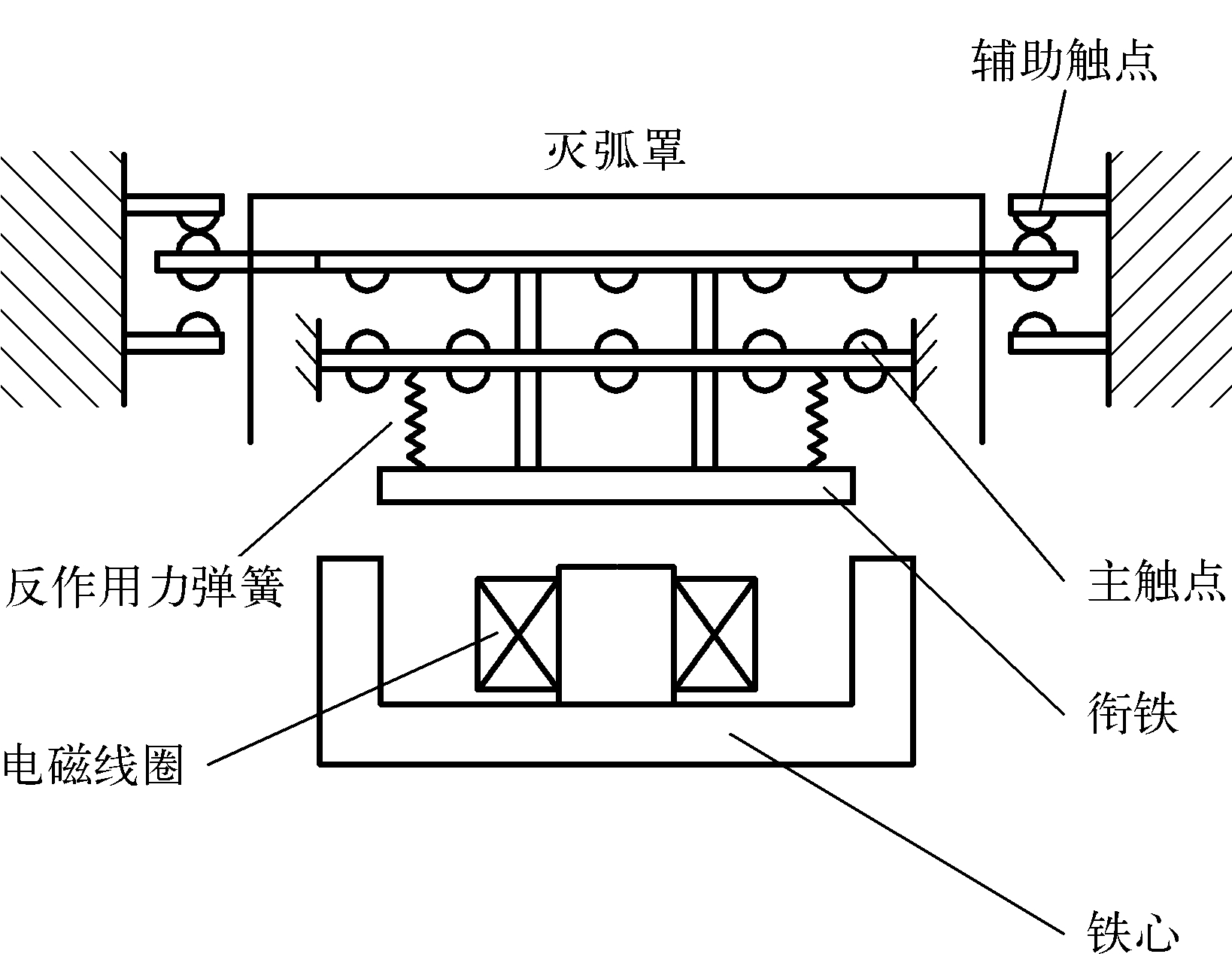 辅助触点

灭弧罩

反作用力弹簧

主触点

衔铁

电磁线圈

铁心