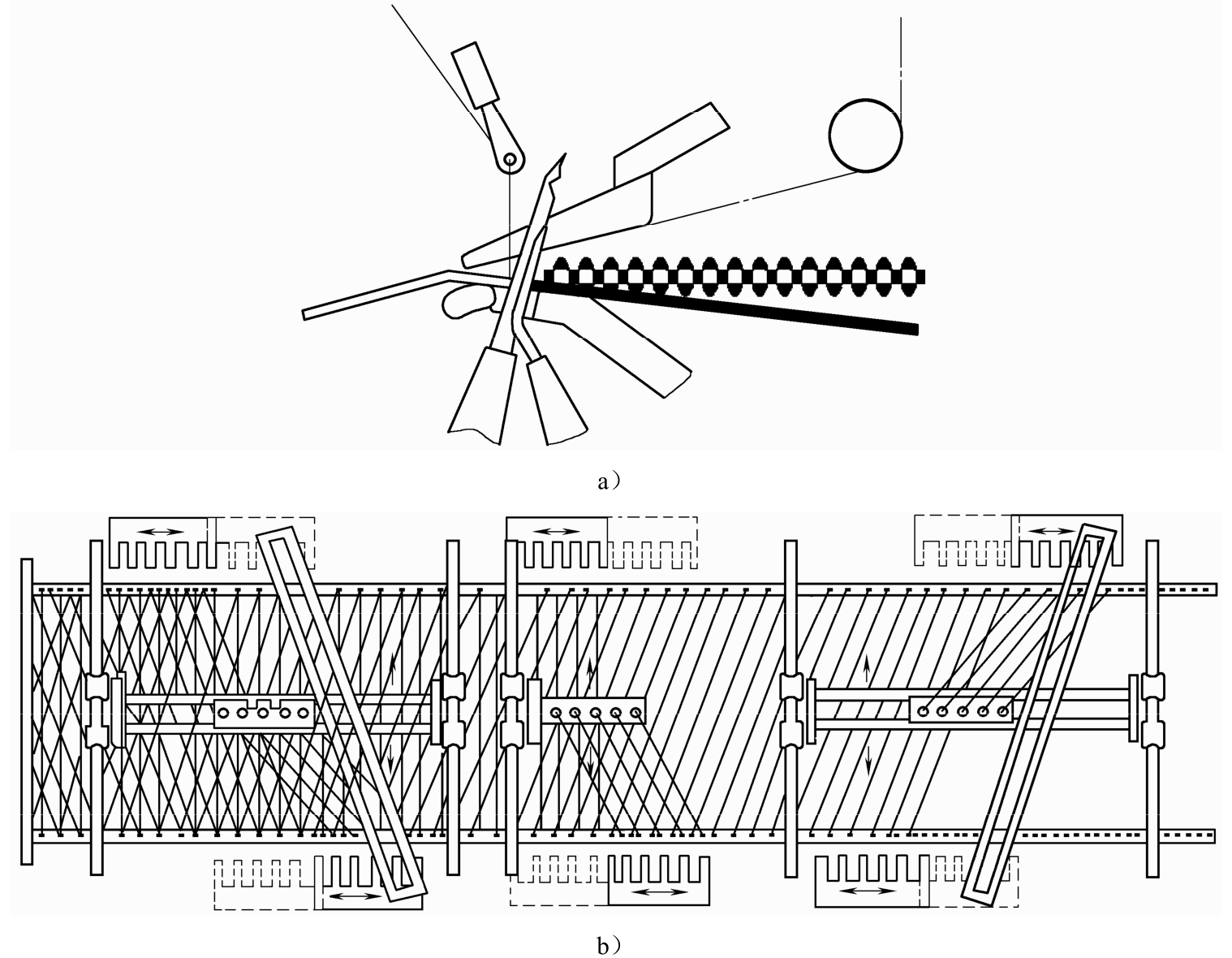 a）

b）