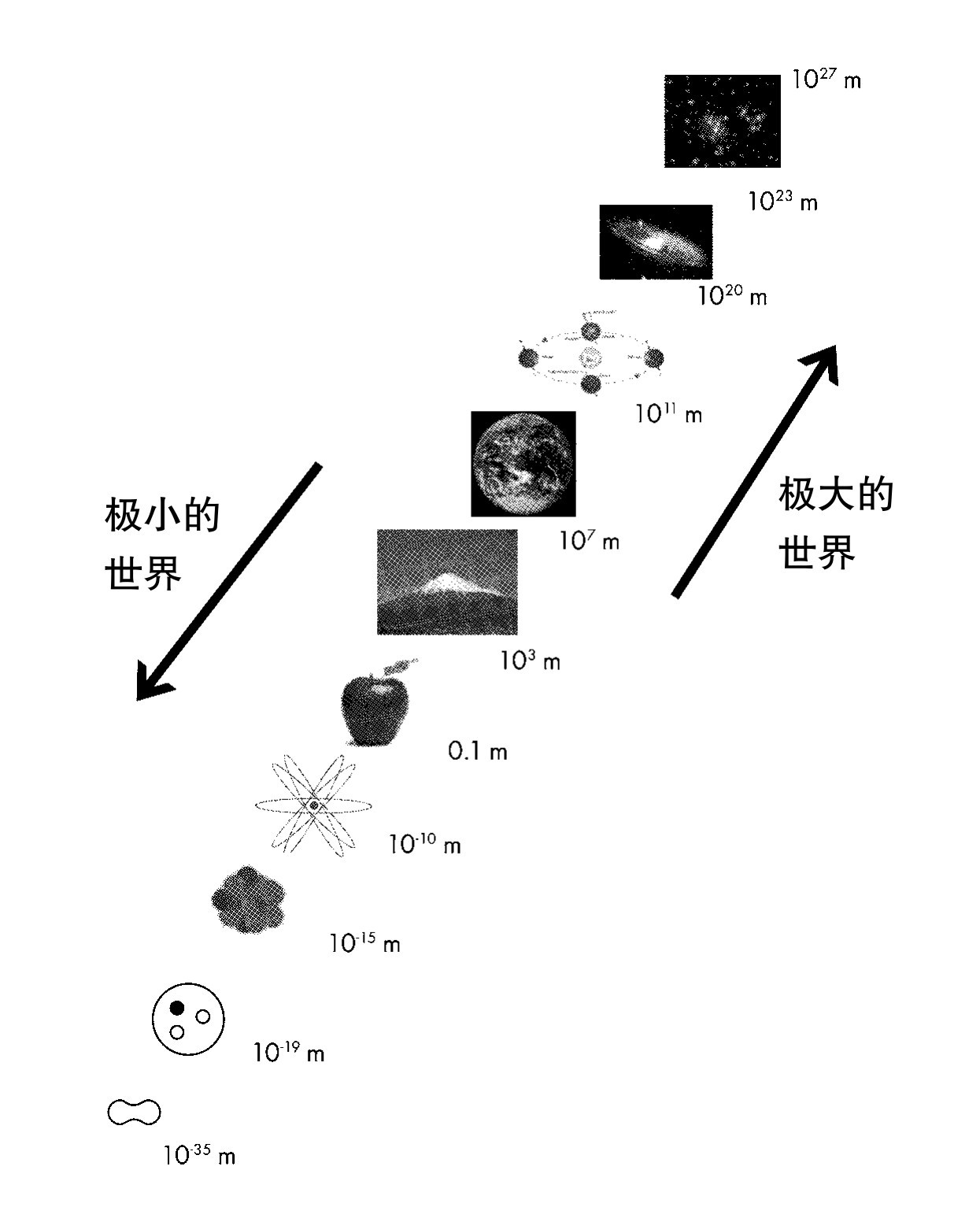 $10^{27}$ m

$10^{23}$ m

$10^{20}$ m

$10^{11}$ m

极大的世界

极小的世界

$10^{7}$ m

$10^{3}$ m

0.1 m

$10^{-10}$ m

$10^{-15}$ m

$10^{-19}$ m

$10^{-35}$ m