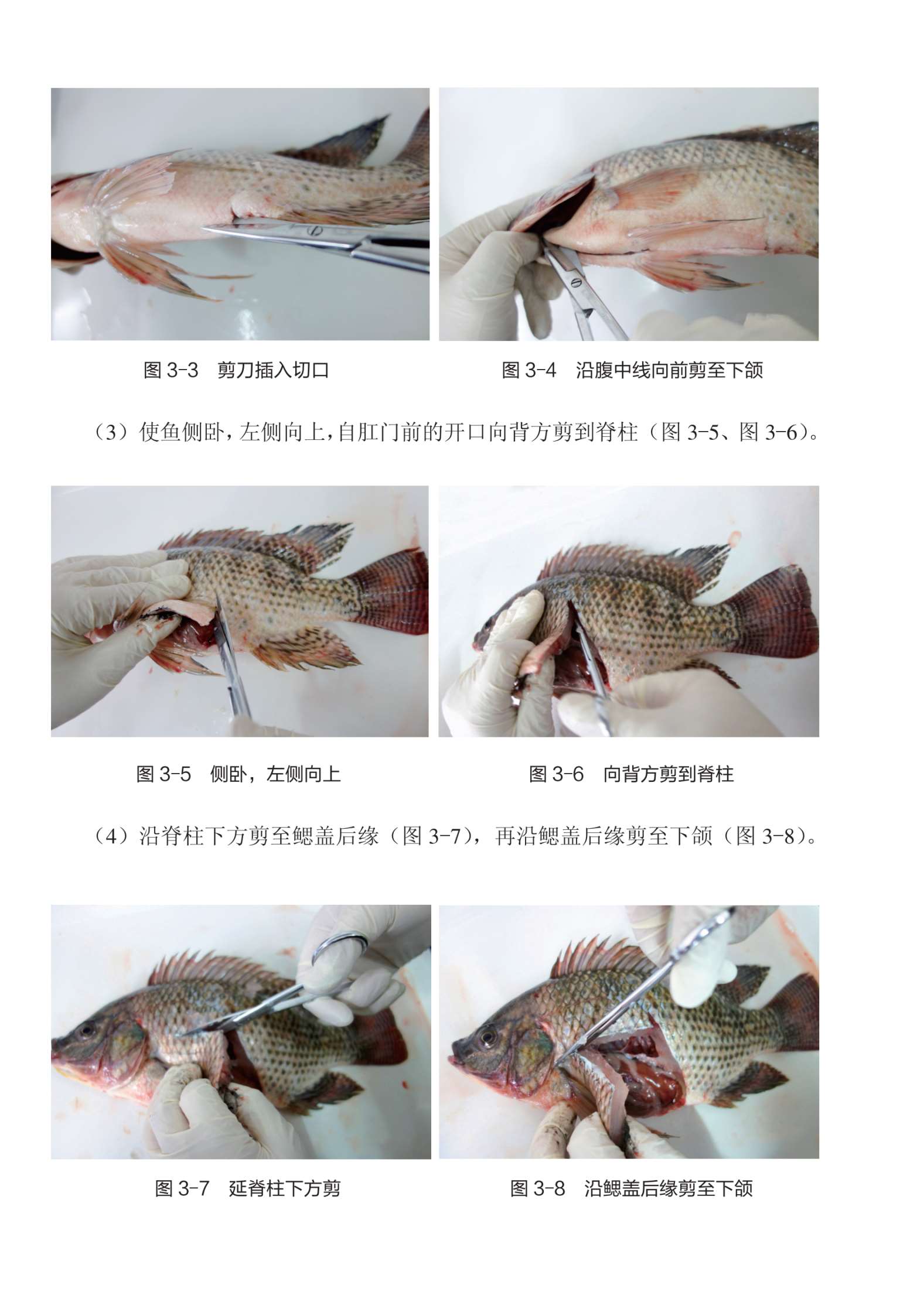 图 3-3　剪刀插入切口

图 3-4　沿腹中线向前剪至下颌

（3）使鱼侧卧，左侧向上，自肛门前的开口向背方剪到脊柱（图 3-5、图 3-6）。

图 3-5　侧卧，左侧向上

图 3-6　向背方剪到脊柱

（4）沿脊柱下方剪至鳃盖后缘（图 3-7），再沿鳃盖后缘剪至下颌（图 3-8）。

图 3-7　延脊柱下方剪

图 3-8　沿鳃盖后缘剪至下颌