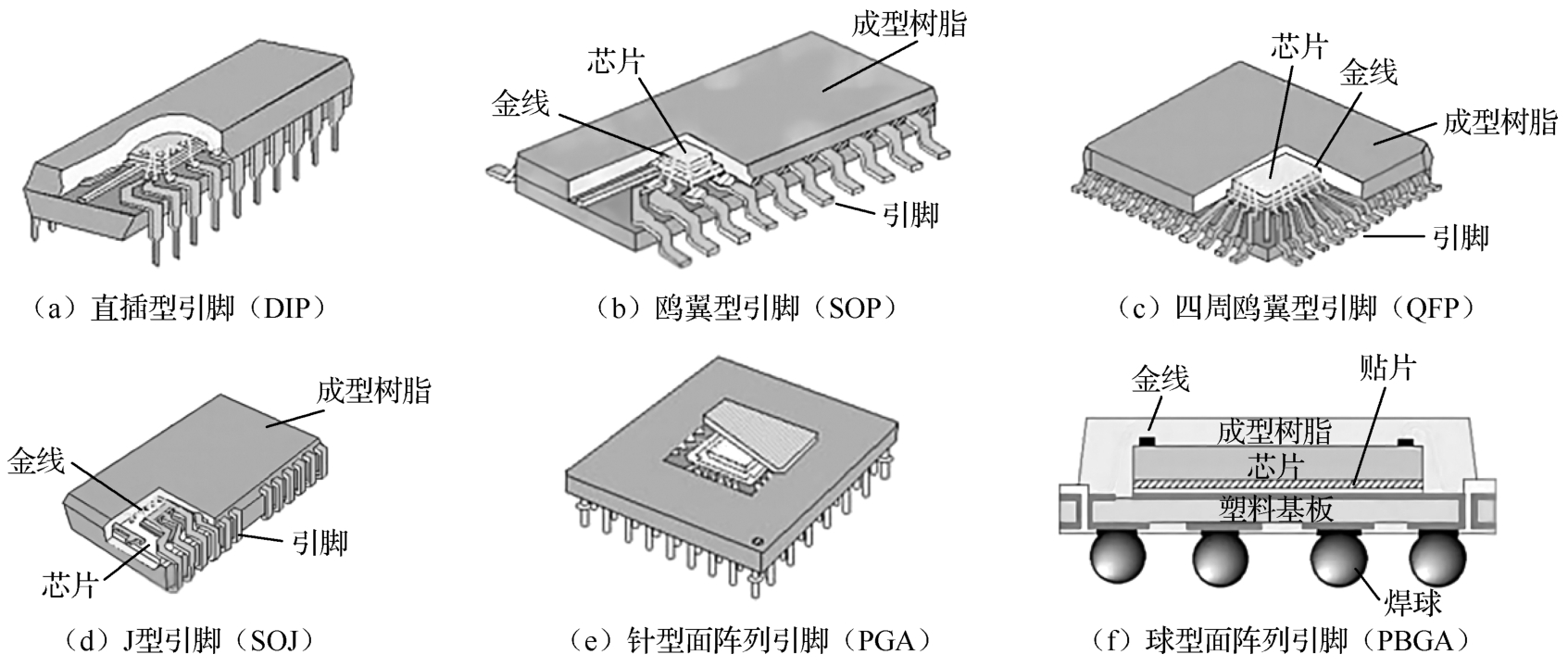 （a）直插型引脚（DIP）

成型树脂
芯片
金线
引脚
（b）鸥翼型引脚（SOP）

芯片
金线
成型树脂
引脚
（c）四周鸥翼型引脚（QFP）

成型树脂
金线
引脚
芯片
（d）J型引脚（SOJ）

（e）针型面阵列引脚（PGA）

金线
贴片
成型树脂
芯片
塑料基板
焊球
（f）球型面阵列引脚（PBGA）