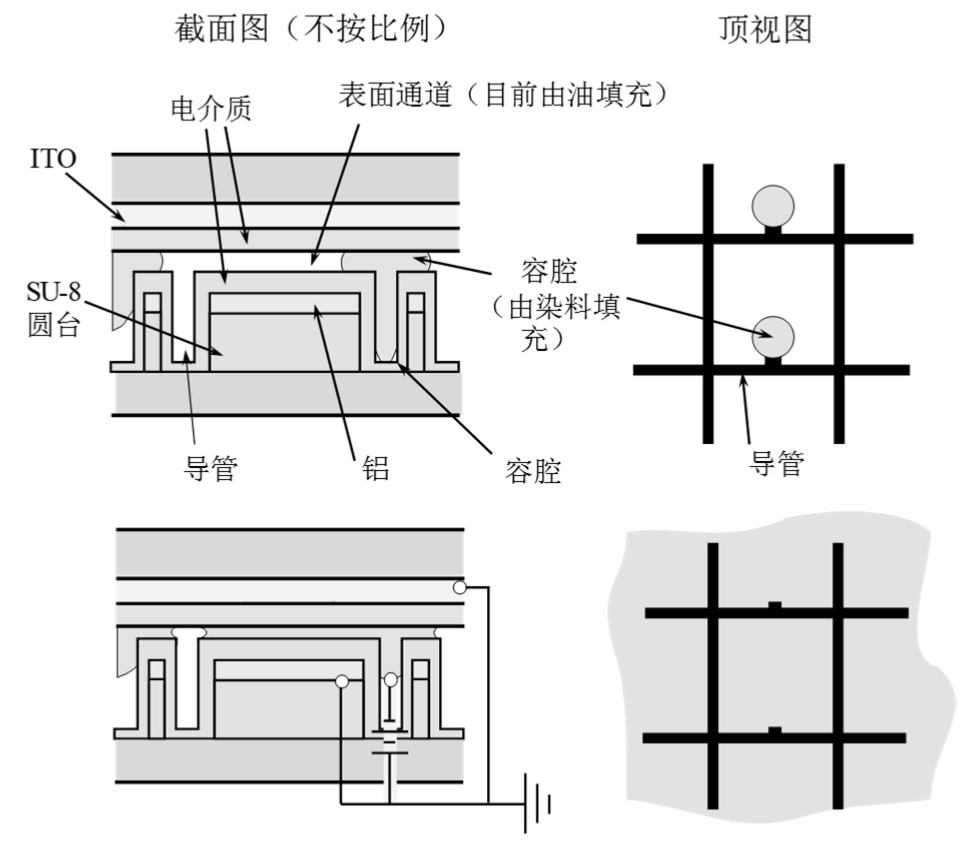 截面图（不按比例）

顶视图

电介质

表面通道（目前由油填充）

ITO

SU-8 圆台

容腔（由染料填充）

导管

铝

容腔

导管