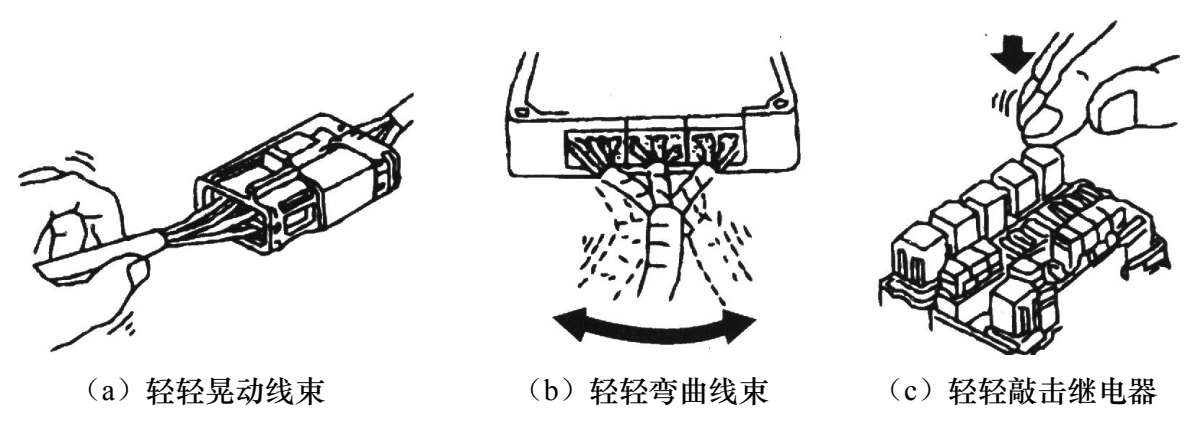 （a）轻轻晃动线束

（b）轻轻弯曲线束

（c）轻轻敲击继电器