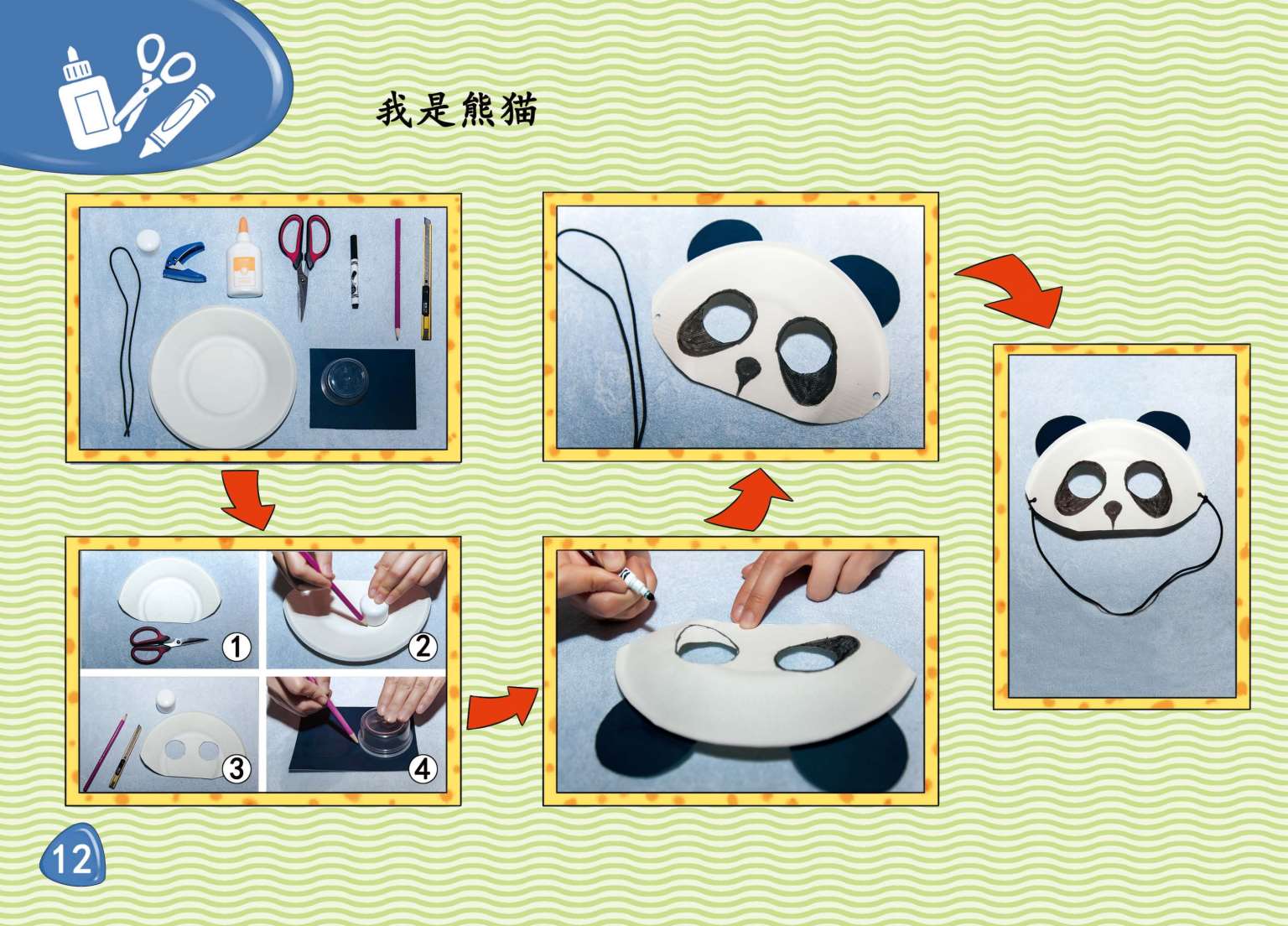 我是熊猫

①
②
③
④

12