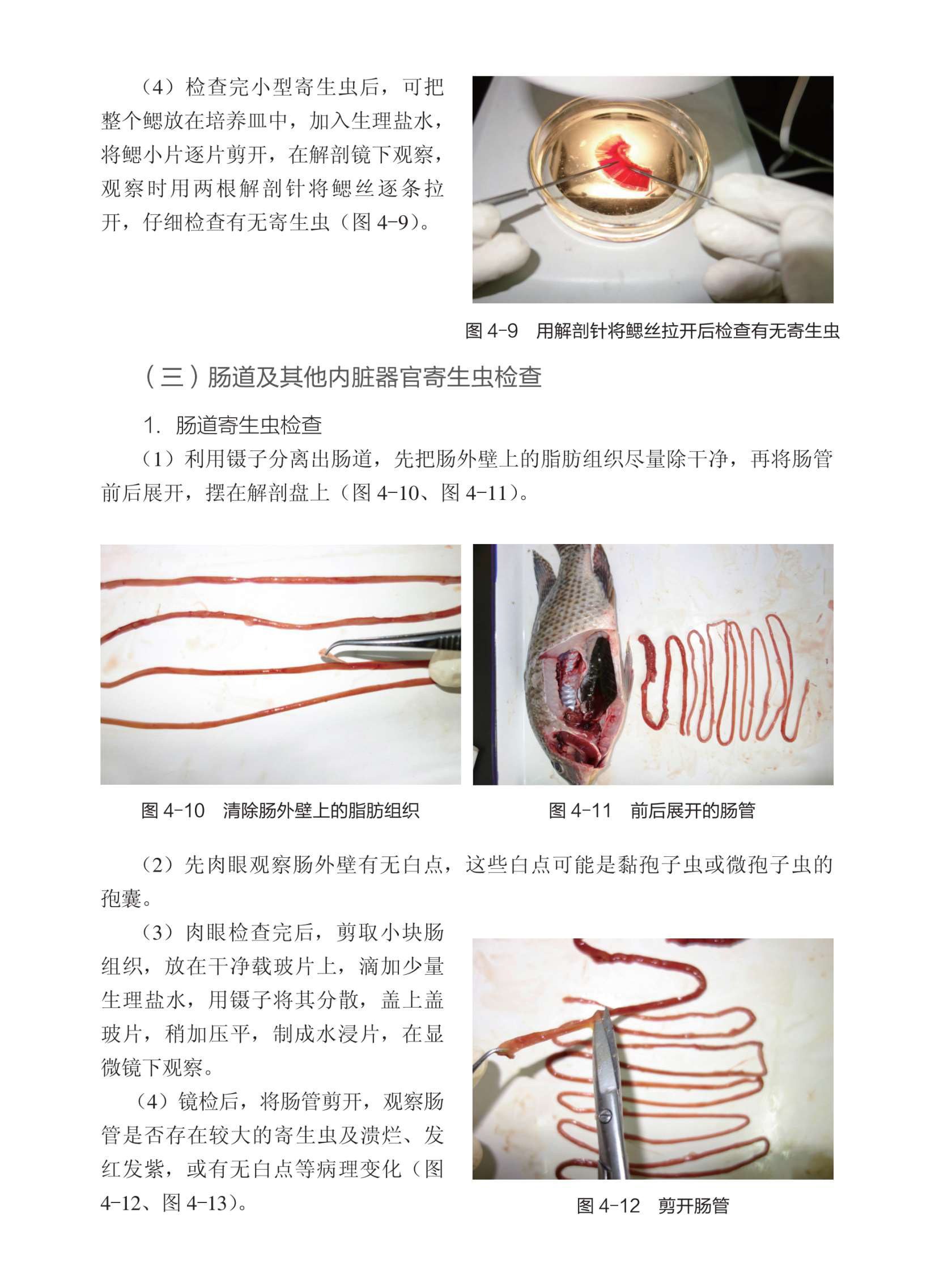 （4）检查完小型寄生虫后，可把整个鳃放在培养皿中，加入生理盐水，将鳃小片逐片剪开，在解剖镜下观察，观察时用两根解剖针将鳃丝逐条拉开，仔细检查有无寄生虫（图 4-9）。

图 4-9　用解剖针将鳃丝拉开后检查有无寄生虫

（三）肠道及其他内脏器官寄生虫检查

1. 肠道寄生虫检查

（1）利用镊子分离出肠道，先把肠外壁上的脂肪组织尽量除干净，再将肠管前后展开，摆在解剖盘上（图 4-10、图 4-11）。

图 4-10　清除肠外壁上的脂肪组织

图 4-11　前后展开的肠管

（2）先肉眼观察肠外壁有无白点，这些白点可能是黏孢子虫或微孢子虫的孢囊。

（3）肉眼检查完后，剪取小块肠组织，放在干净载玻片上，滴加少量生理盐水，用镊子将其分散，盖上盖玻片，稍加压平，制成水浸片，在显微镜下观察。

（4）镜检后，将肠管剪开，观察肠管是否存在较大的寄生虫及溃烂、发红发紫，或有无白点等病理变化（图 4-12、图 4-13）。

图 4-12　剪开肠管