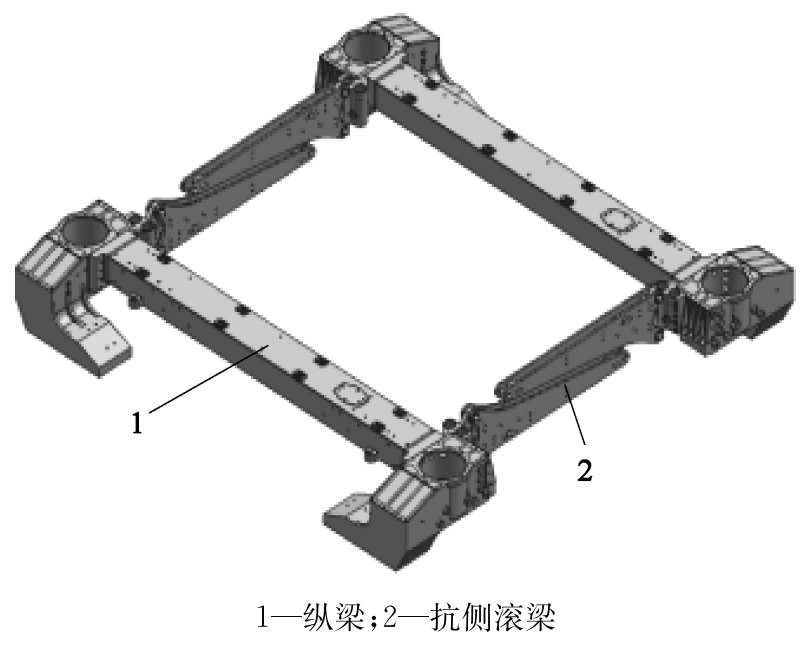 1

2

1—纵梁;2—抗侧滚梁