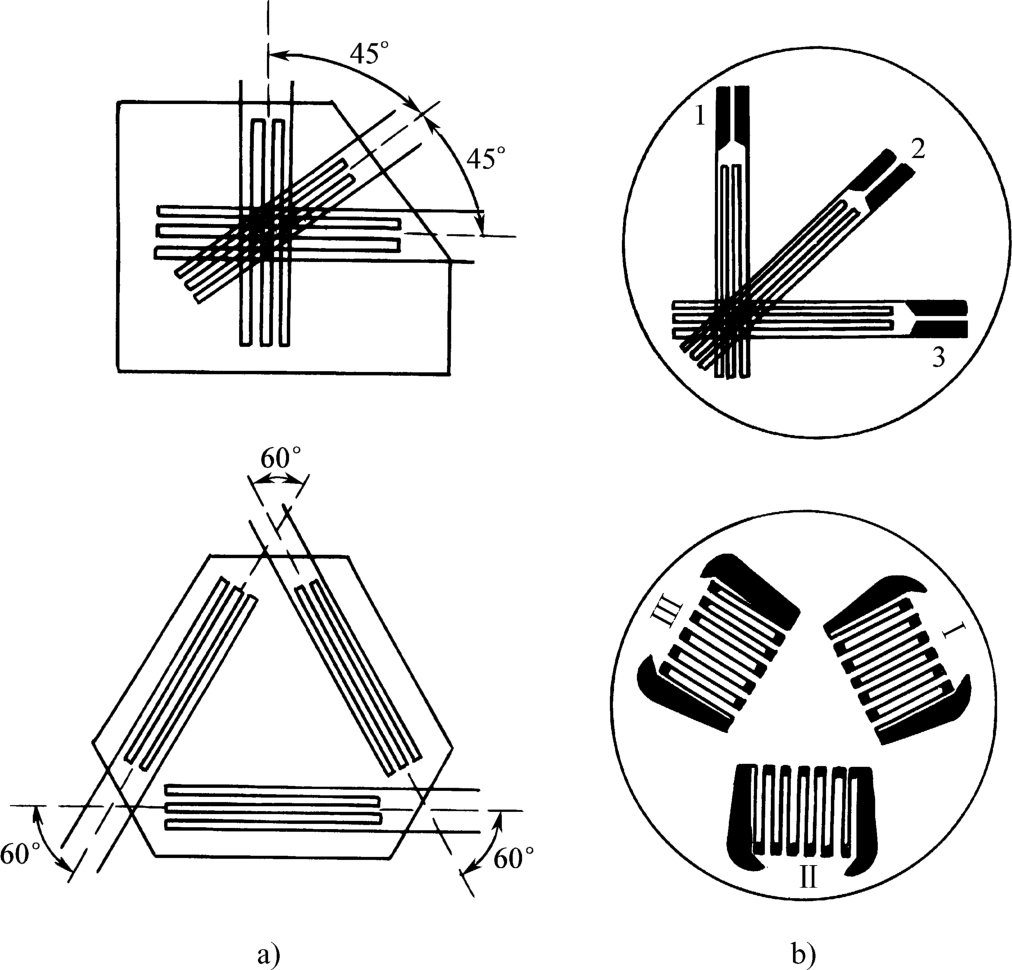 45°
45°
1
2
3
60°
60°
60°
III
I
II
a)
b)