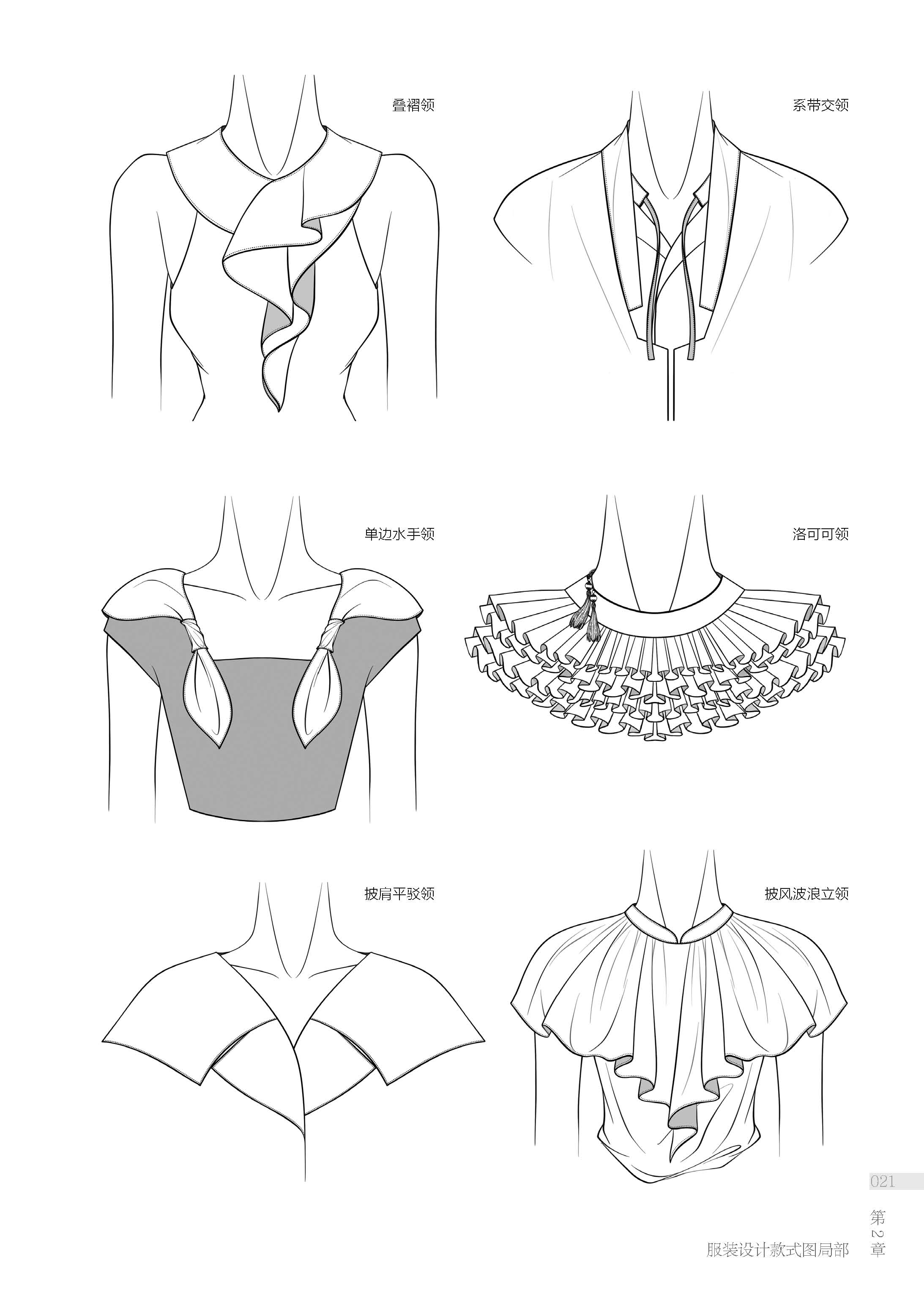 叠褶领

系带交领

单边水手领

洛可可领

披肩平驳领

披风波浪立领

021

第2章

服装设计款式图局部