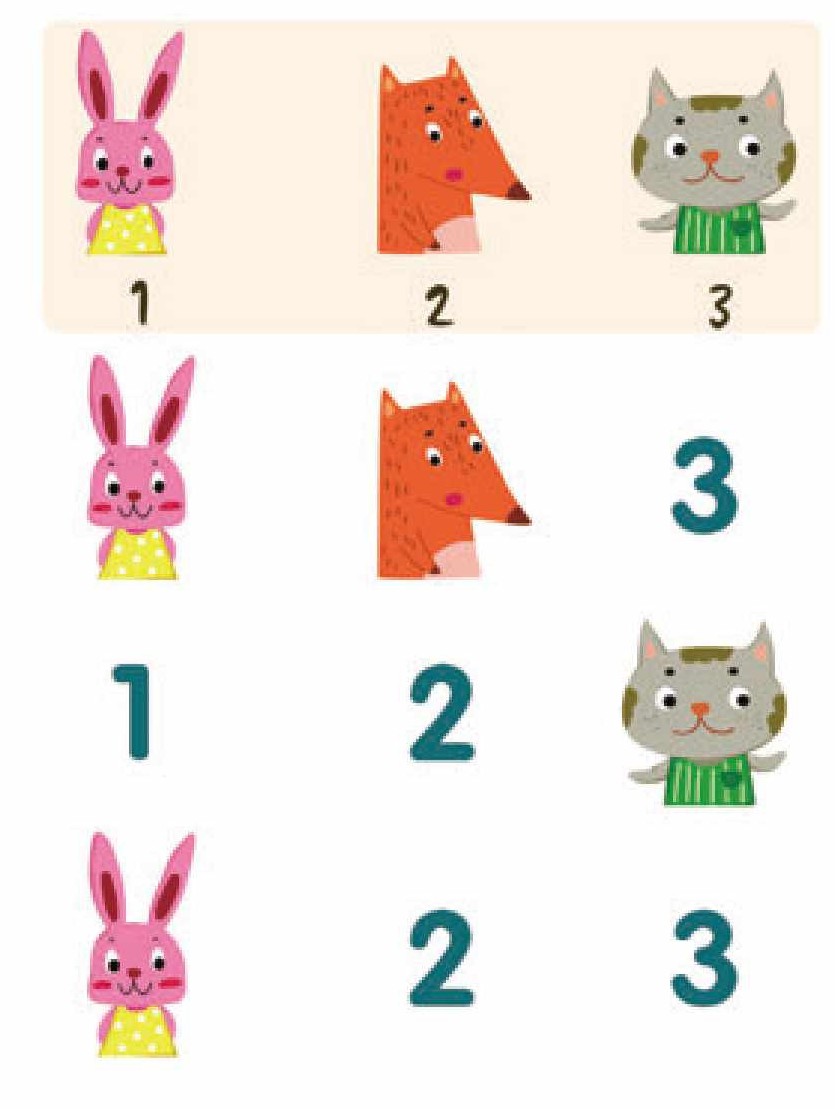 1 2 3

3

1 2

2 3