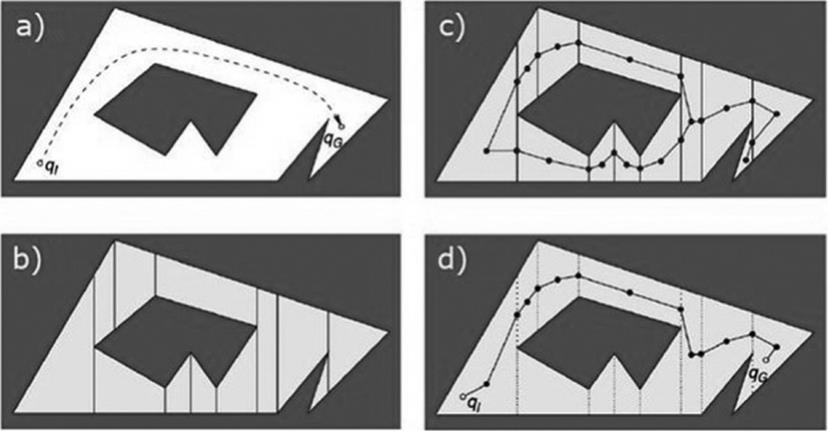 a)
$q_I$
$q_G$

c)

b)

d)
$q_I$
$q_G$