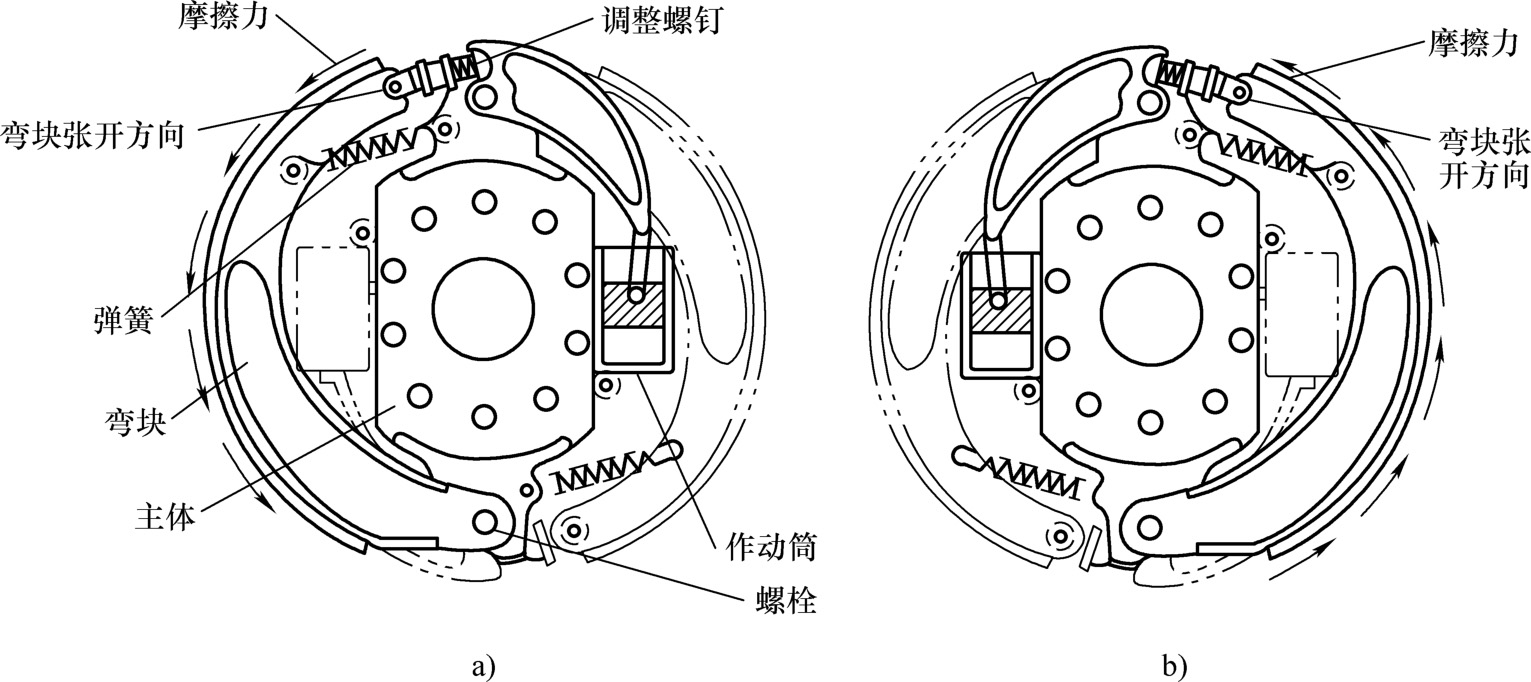 摩擦力
调整螺钉
弯块张开方向
弹簧
弯块
主体
作动筒
螺栓
a)

摩擦力
弯块张开方向
b)