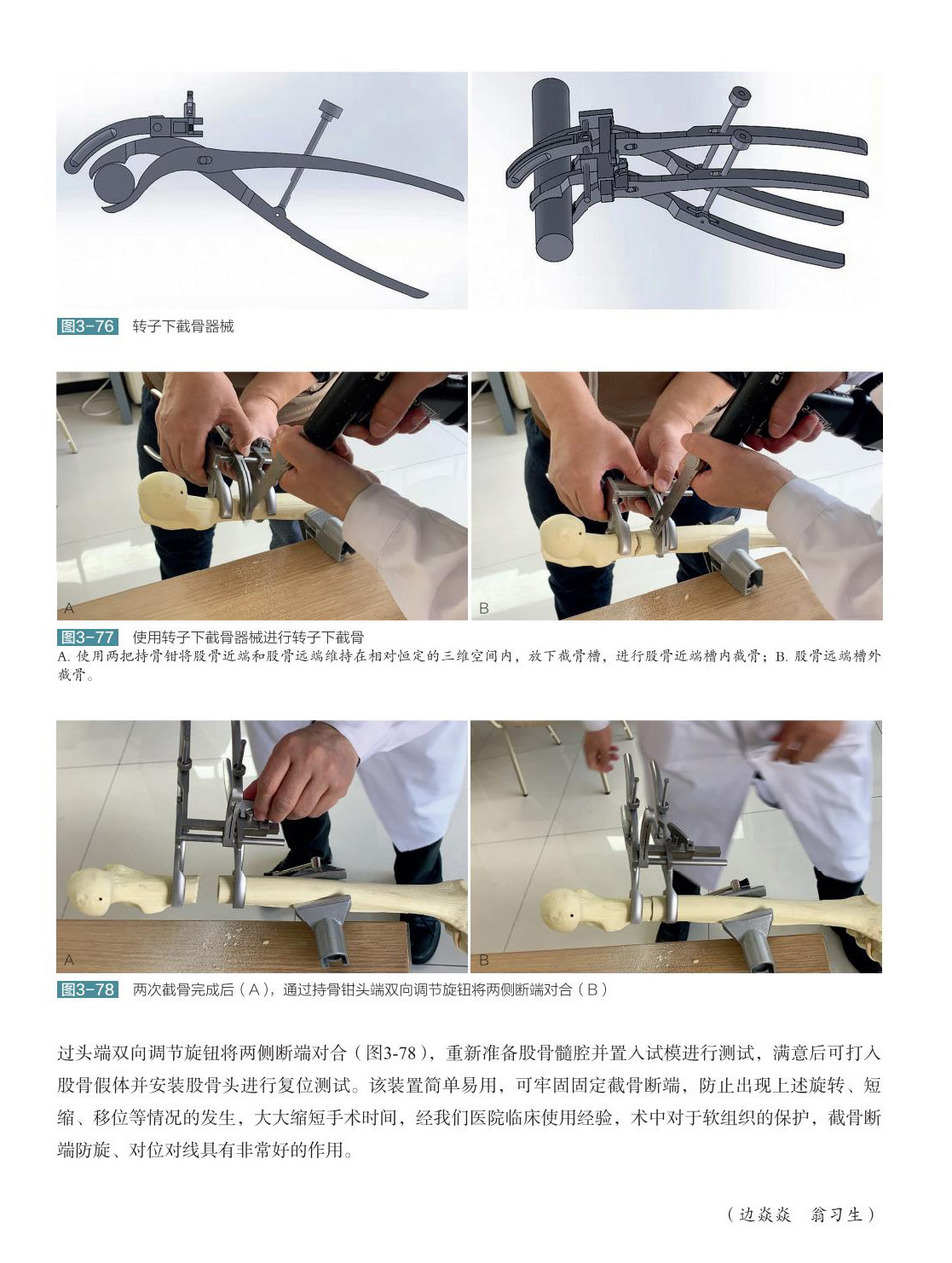 图3-76 转子下截骨器械

A

B

图3-77 使用转子下截骨器械进行转子下截骨
A. 使用两把持骨钳将股骨近端和股骨远端维持在相对恒定的三维空间内，放下截骨槽，进行股骨近端槽内截骨；B. 股骨远端槽外截骨。

A

B

图3-78 两次截骨完成后（A），通过持骨钳头端双向调节旋钮将两侧断端对合（B）

过头端双向调节旋钮将两侧断端对合（图3-78），重新准备股骨髓腔并置入试模进行测试，满意后可打入股骨假体并安装股骨头进行复位测试。该装置简单易用，可牢固固定截骨断端，防止出现上述旋转、短缩、移位等情况的发生，大大缩短手术时间，经我们医院临床使用经验，术中对于软组织的保护，截骨断端防旋、对位对线具有非常好的作用。

（边焱焱 翁习生）