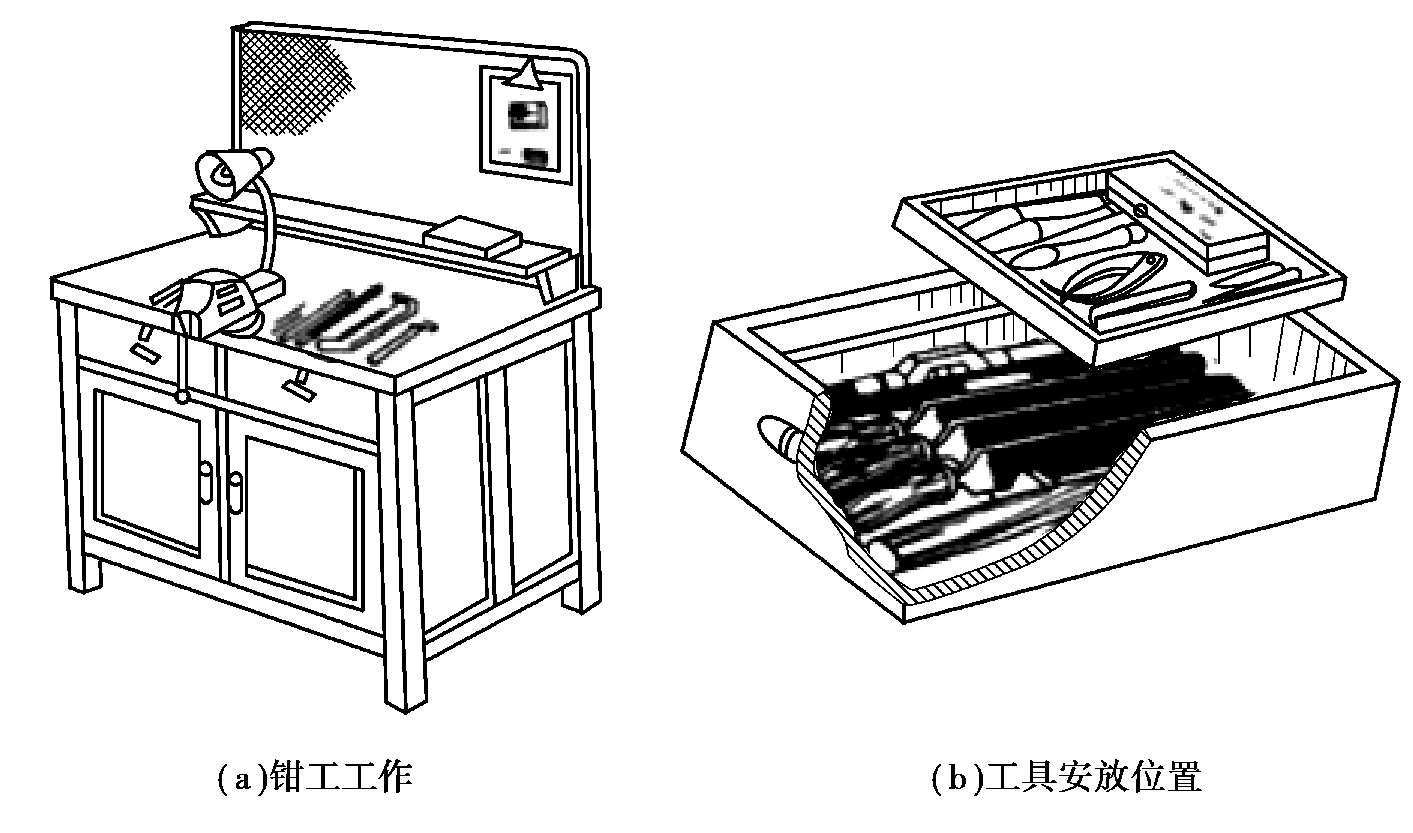 (a)钳工工作

(b)工具安放位置