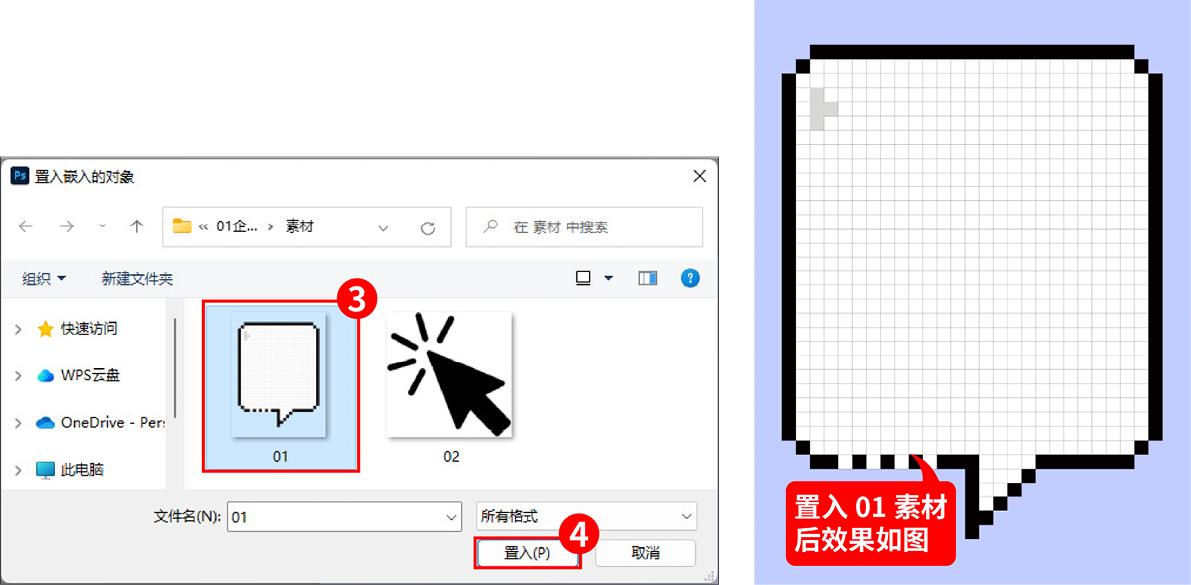 Ps 置入嵌入的对象

« 01企... › 素材

在 素材 中搜索

组织 ▾ 新建文件夹

快速访问

WPS云盘

OneDrive - Pers

此电脑

3

01

02

文件名(N): 01

所有格式

4

置入(P)

取消

置入 01 素材后效果如图