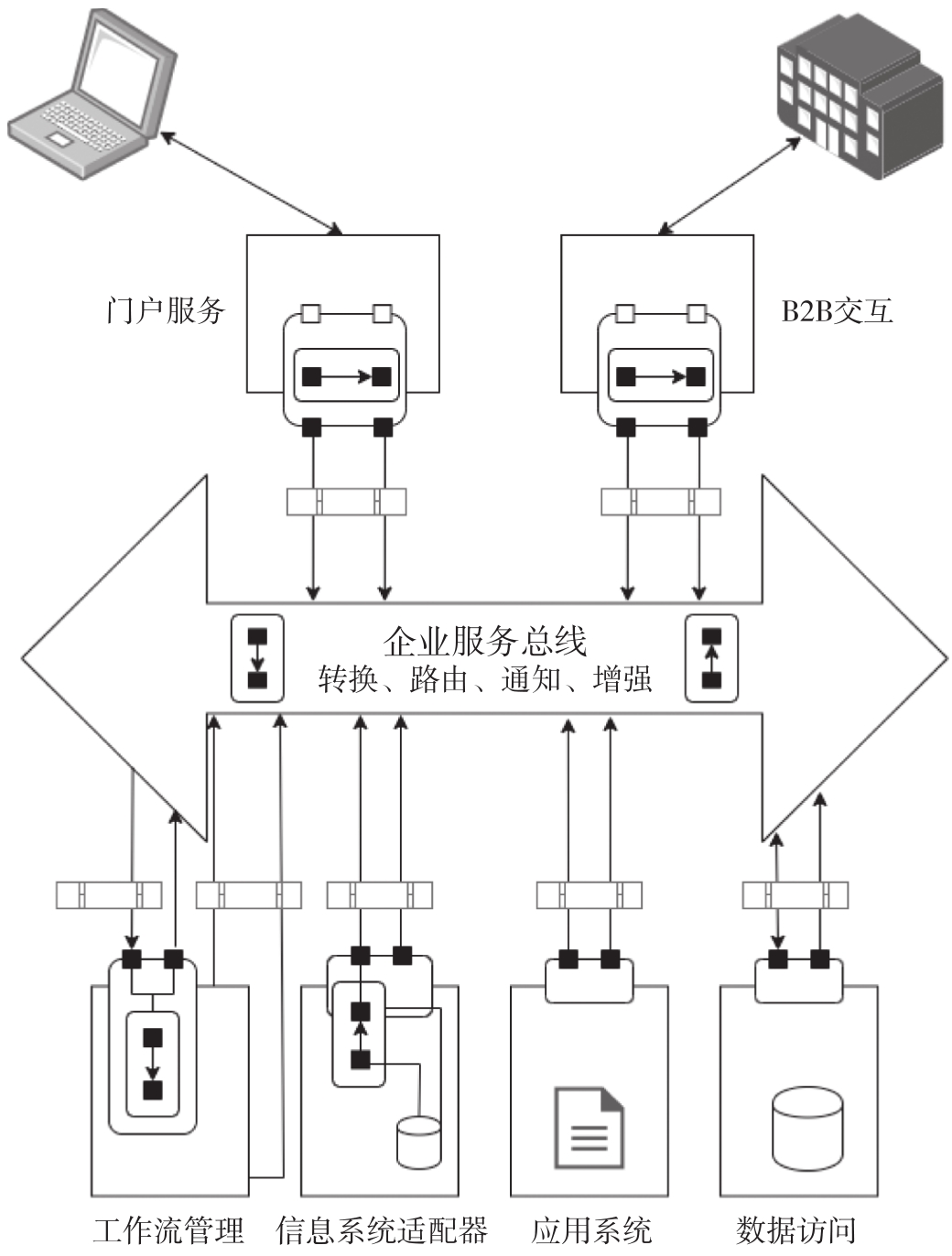 门户服务

B2B交互

企业服务总线
转换、路由、通知、增强

工作流管理 信息系统适配器 应用系统 数据访问