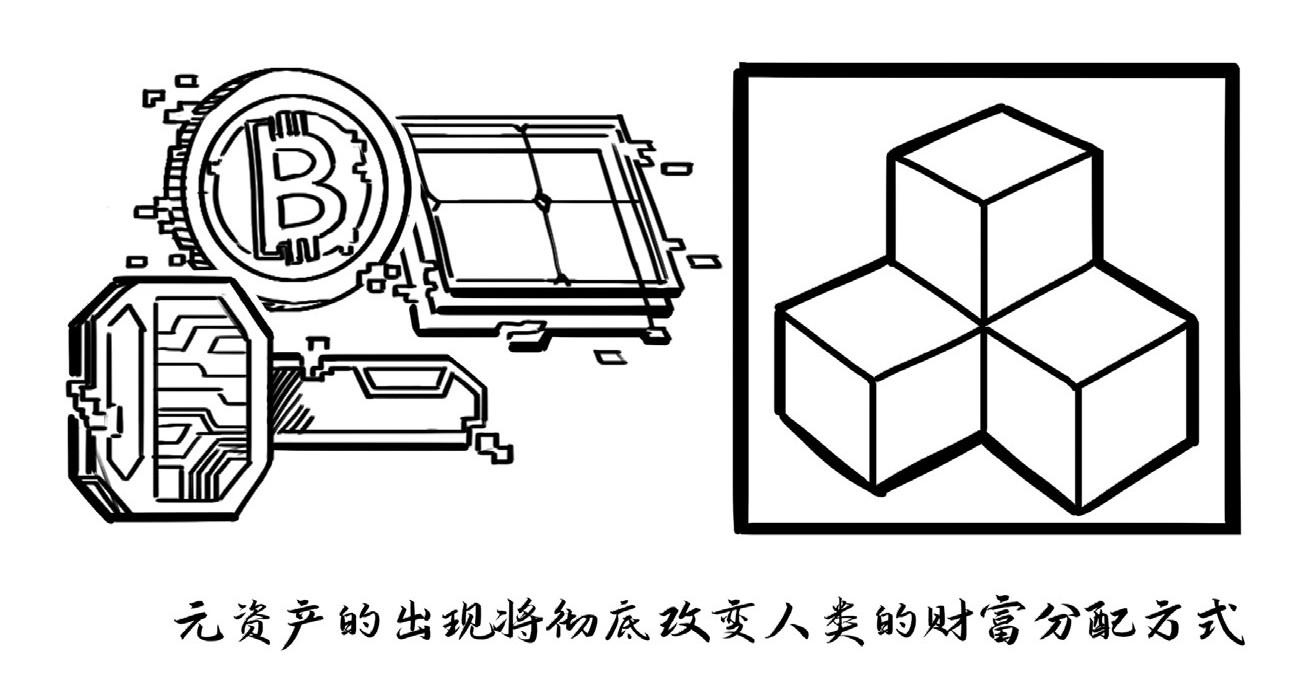 B

元资产的出现将彻底改变人类的财富分配方式