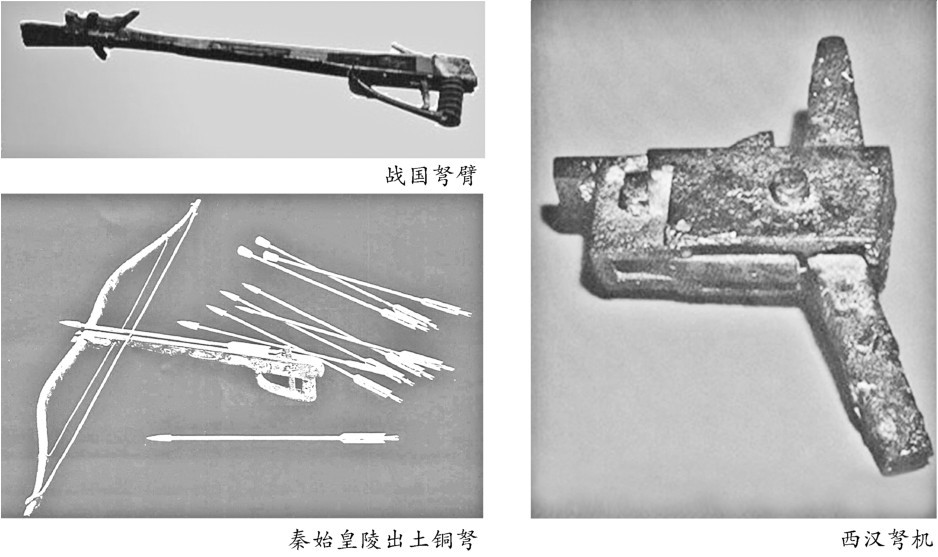 战国弩臂

秦始皇陵出土铜弩

西汉弩机