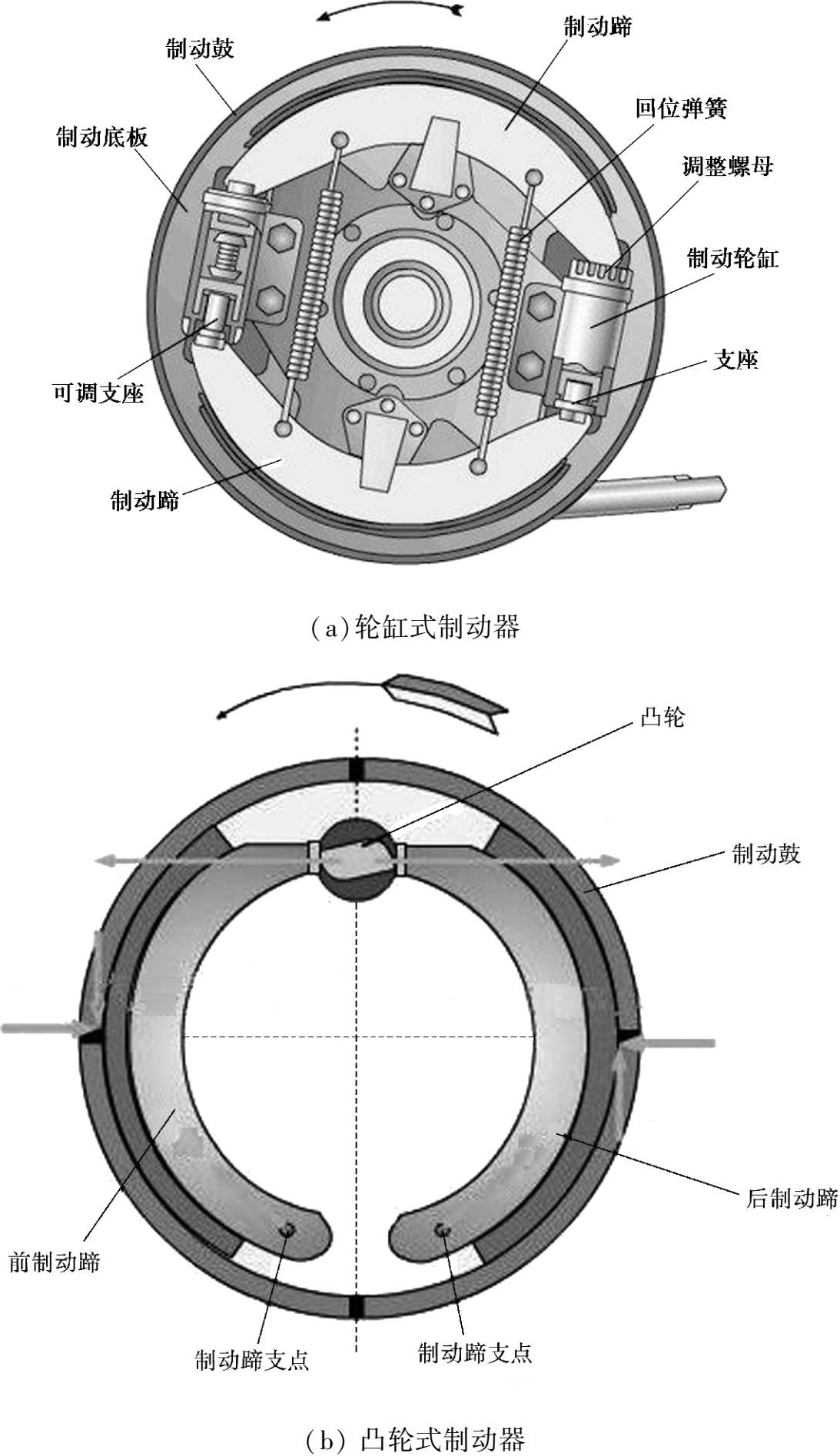 制动鼓
制动蹄
回位弹簧
制动底板
调整螺母
制动轮缸
支座
可调支座
制动蹄

(a)轮缸式制动器

凸轮
制动鼓
后制动蹄
前制动蹄
制动蹄支点
制动蹄支点

(b) 凸轮式制动器