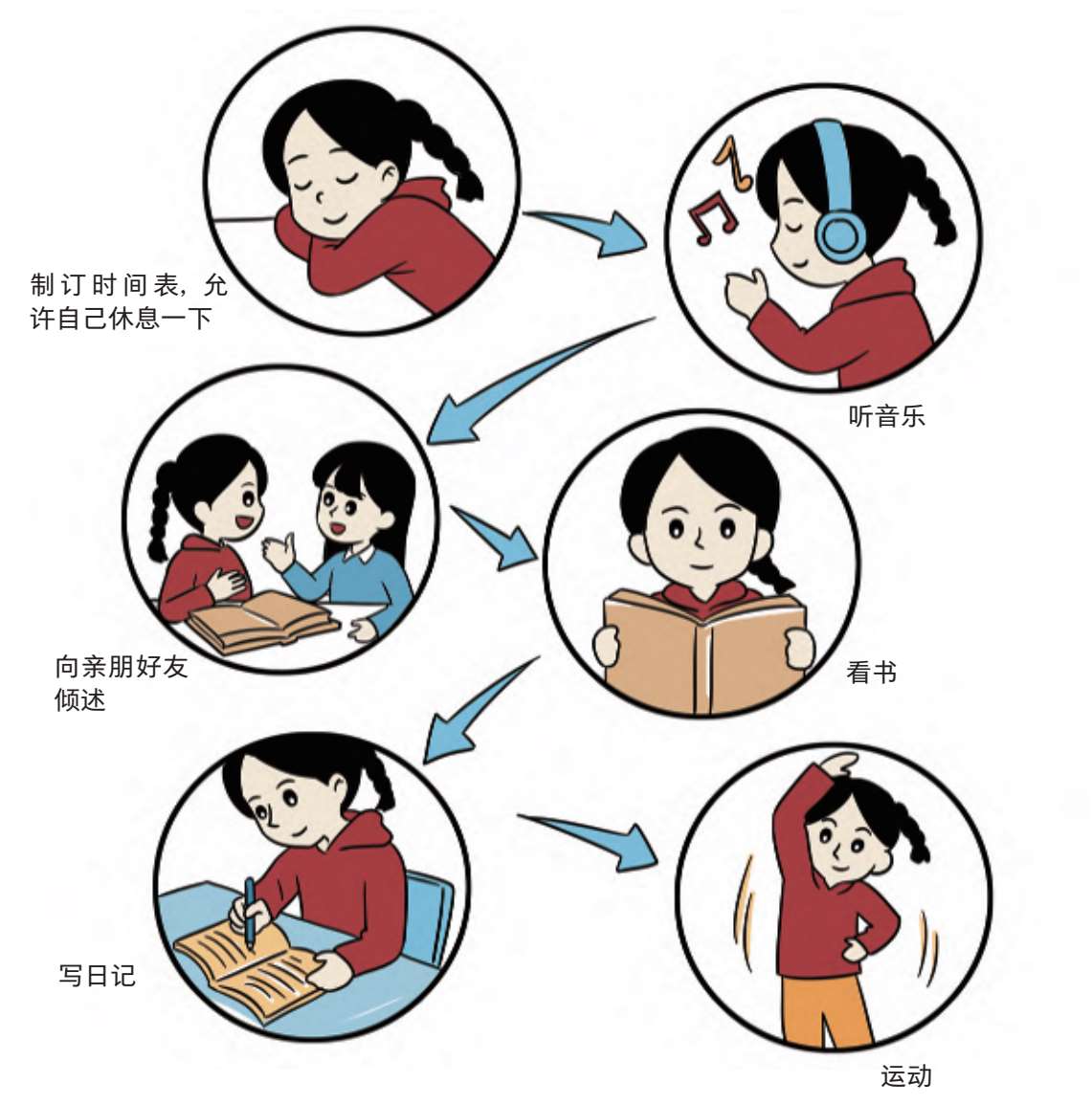 制订时间表，允许自己休息一下

听音乐

向亲朋好友倾述

看书

写日记

运动