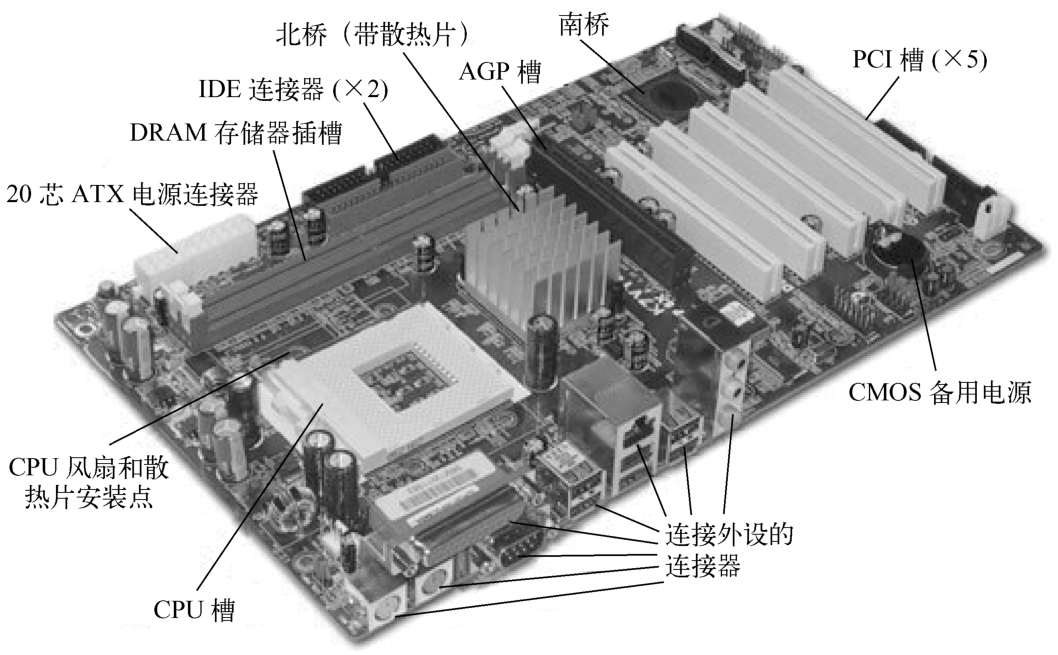 北桥（带散热片）

南桥

AGP 槽

PCI 槽 (×5)

IDE 连接器 (×2)

DRAM 存储器插槽

20 芯 ATX 电源连接器

CMOS 备用电源

CPU 风扇和散热片安装点

连接外设的连接器

CPU 槽