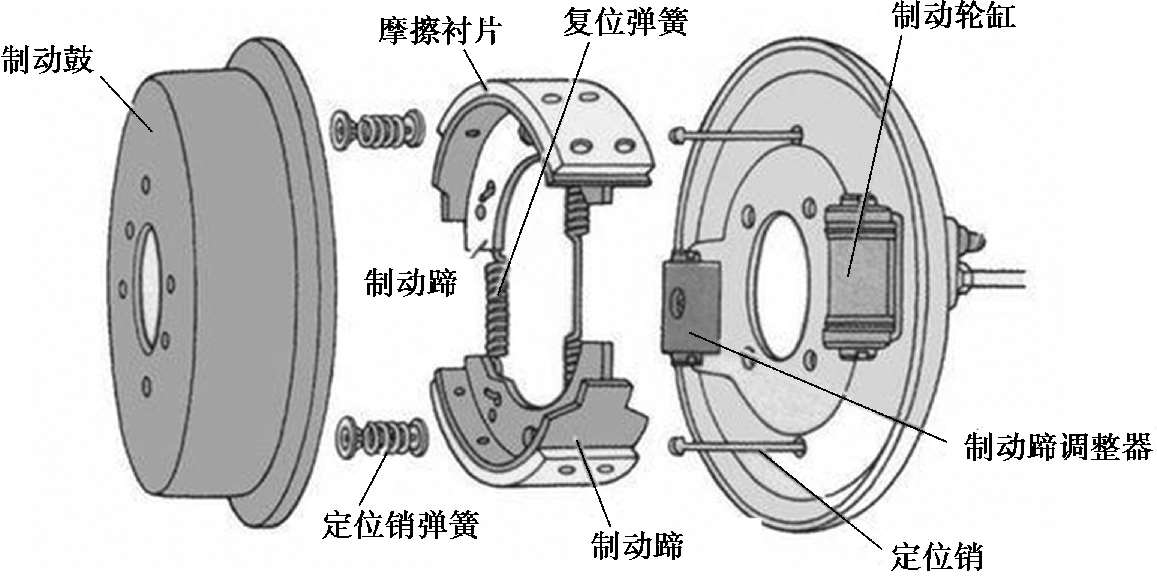 制动鼓

摩擦衬片

复位弹簧

制动轮缸

制动蹄

制动蹄调整器

定位销弹簧

制动蹄

定位销