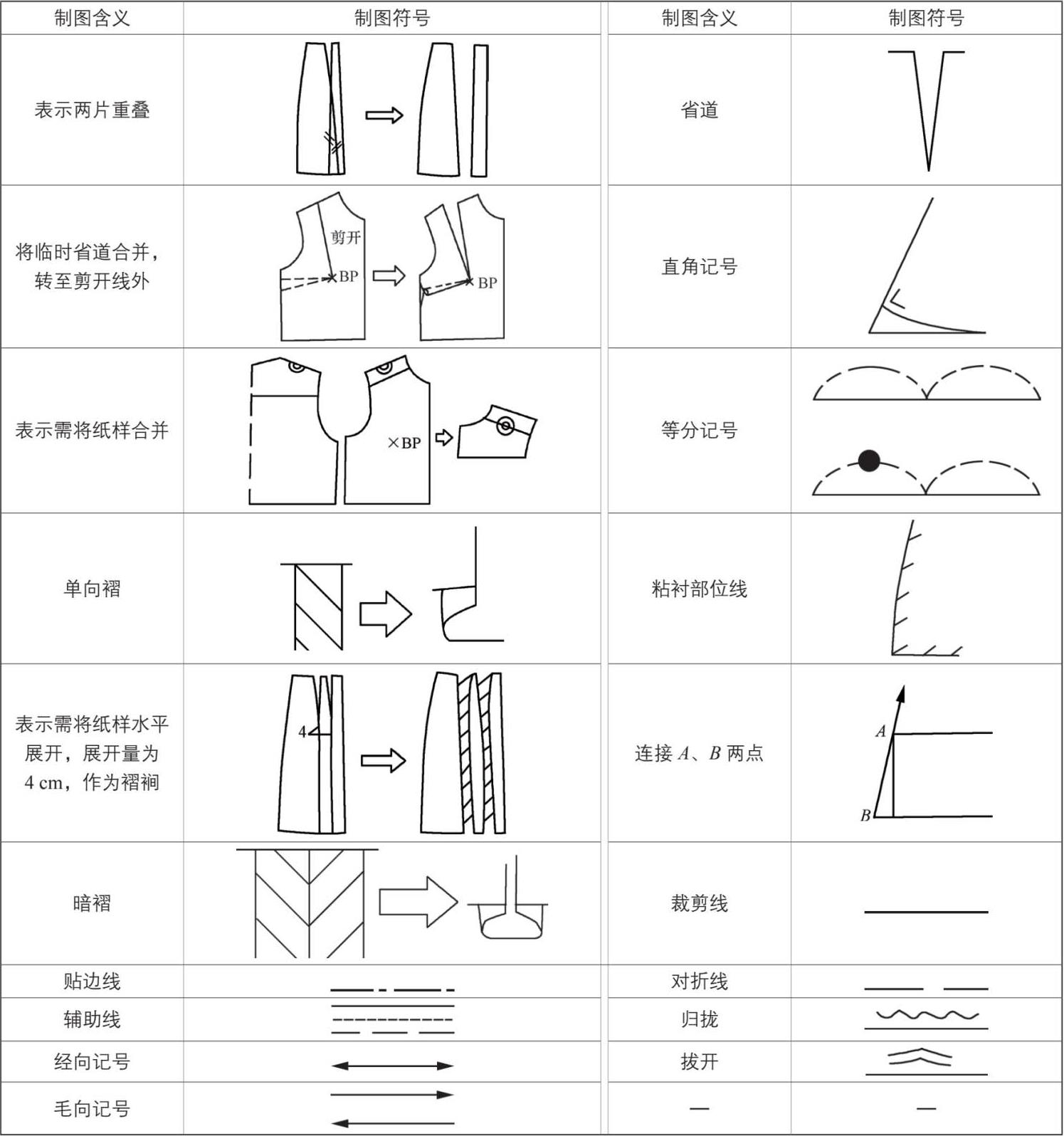 | 制图含义 | 制图符号 | 制图含义 | 制图符号 |
|---|---|---|---|
| 表示两片重叠 | | 省道 | |
| 将临时省道合并，转至剪开线外 | 剪开 BP BP | 直角记号 | |
| 表示需将纸样合并 | ×BP | 等分记号 | |
| 单向褶 | | 粘衬部位线 | |
| 表示需将纸样水平展开，展开量为 4 cm，作为褶裥 | 4 | 连接 $A$、$B$ 两点 | $A$ $B$ |
| 暗褶 | | 裁剪线 | |
| 贴边线 | | 对折线 | |
| 辅助线 | | 归拢 | |
| 经向记号 | | 拔开 | |
| 毛向记号 | | — | — |