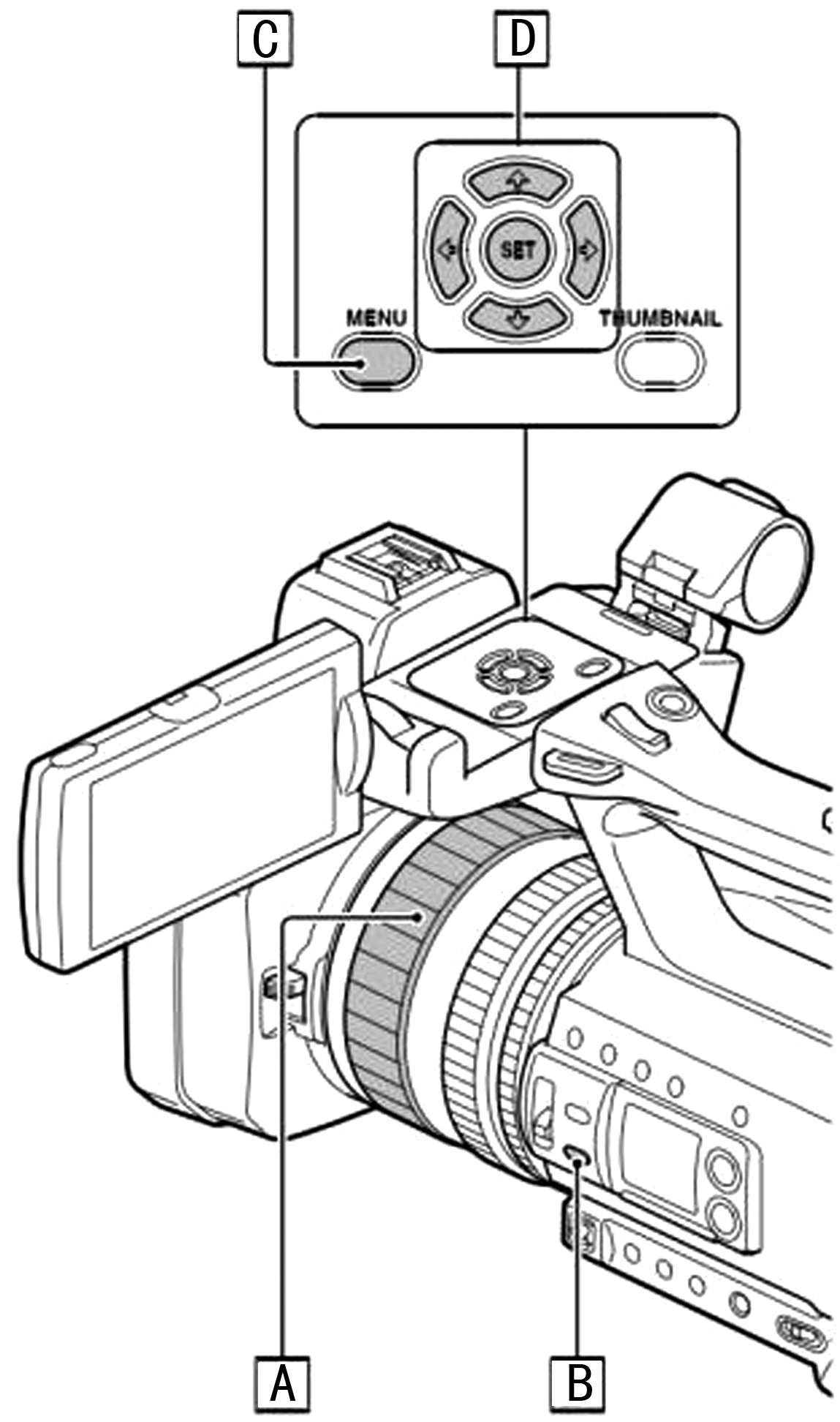 C
D
SET
MENU
THUMBNAIL
A
B