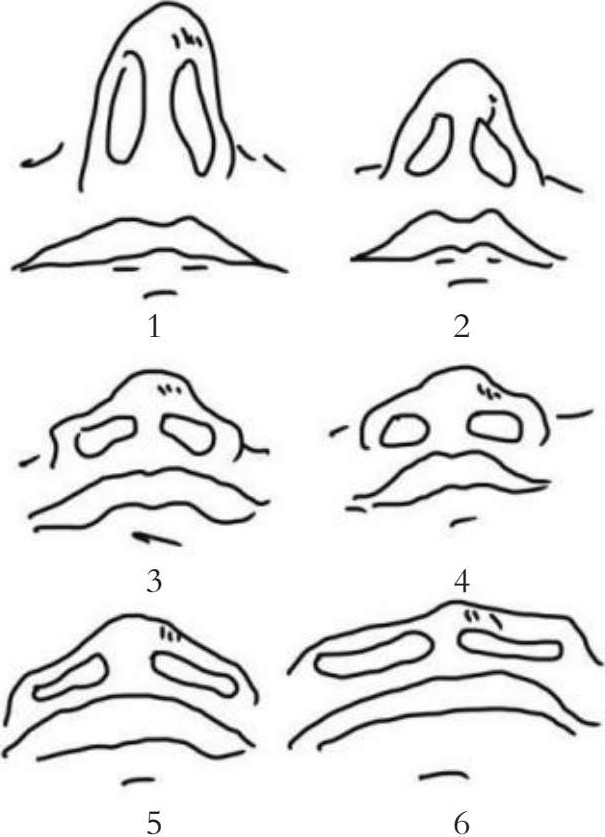 1

2

3

4

5

6