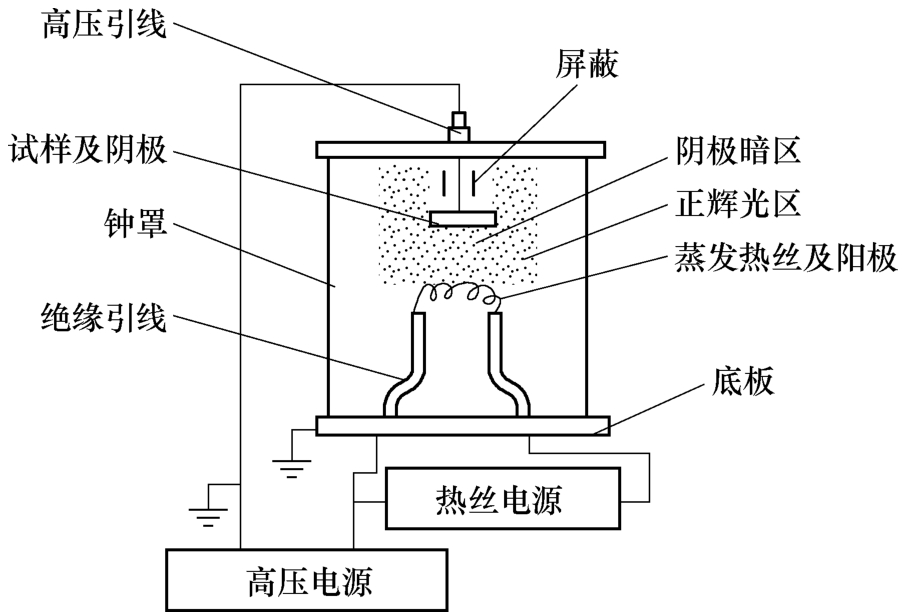 高压引线
屏蔽
试样及阴极
阴极暗区
正辉光区
钟罩
蒸发热丝及阳极
绝缘引线
底板
热丝电源
高压电源