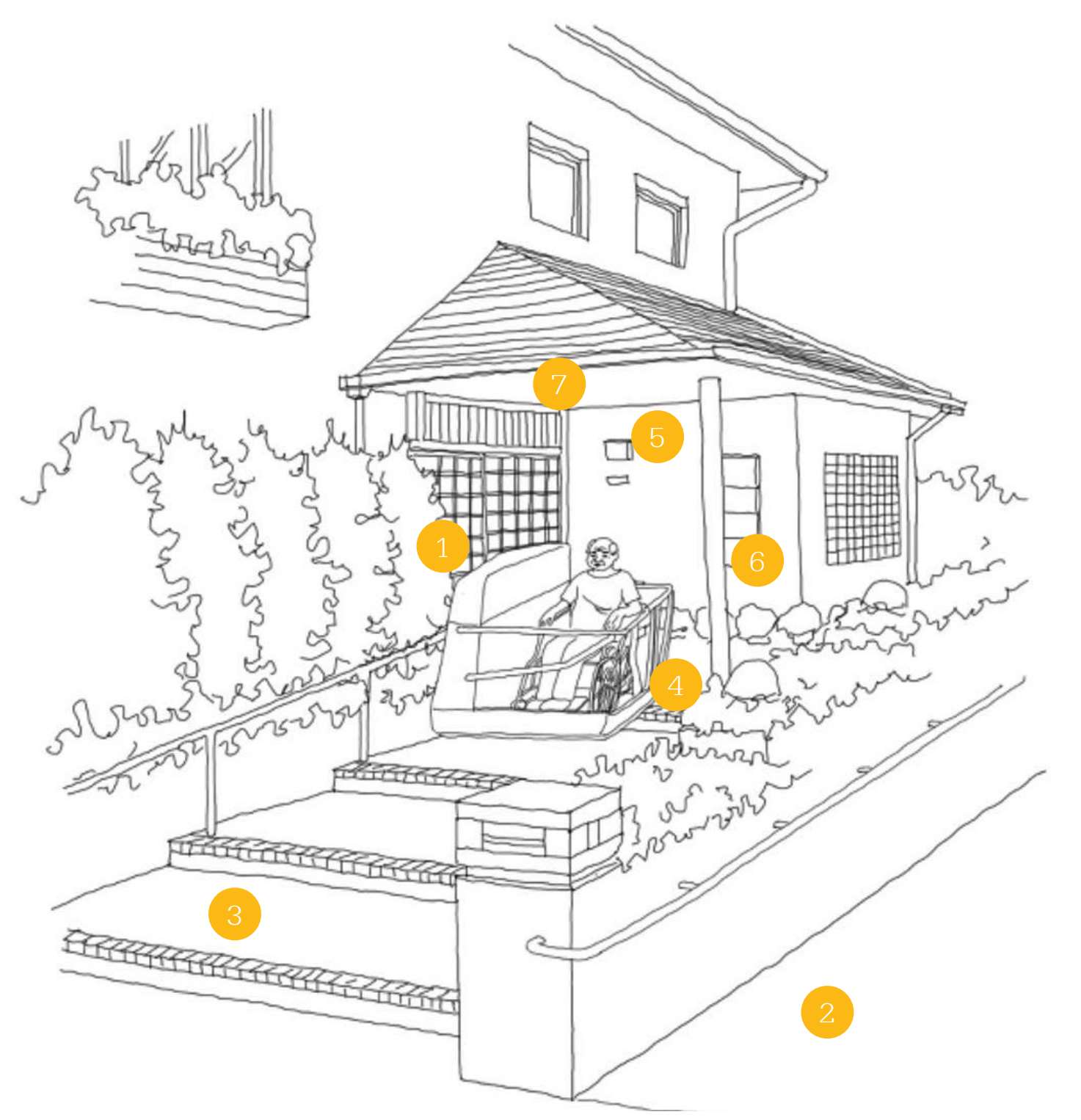 7
5
1
6
4
3
2