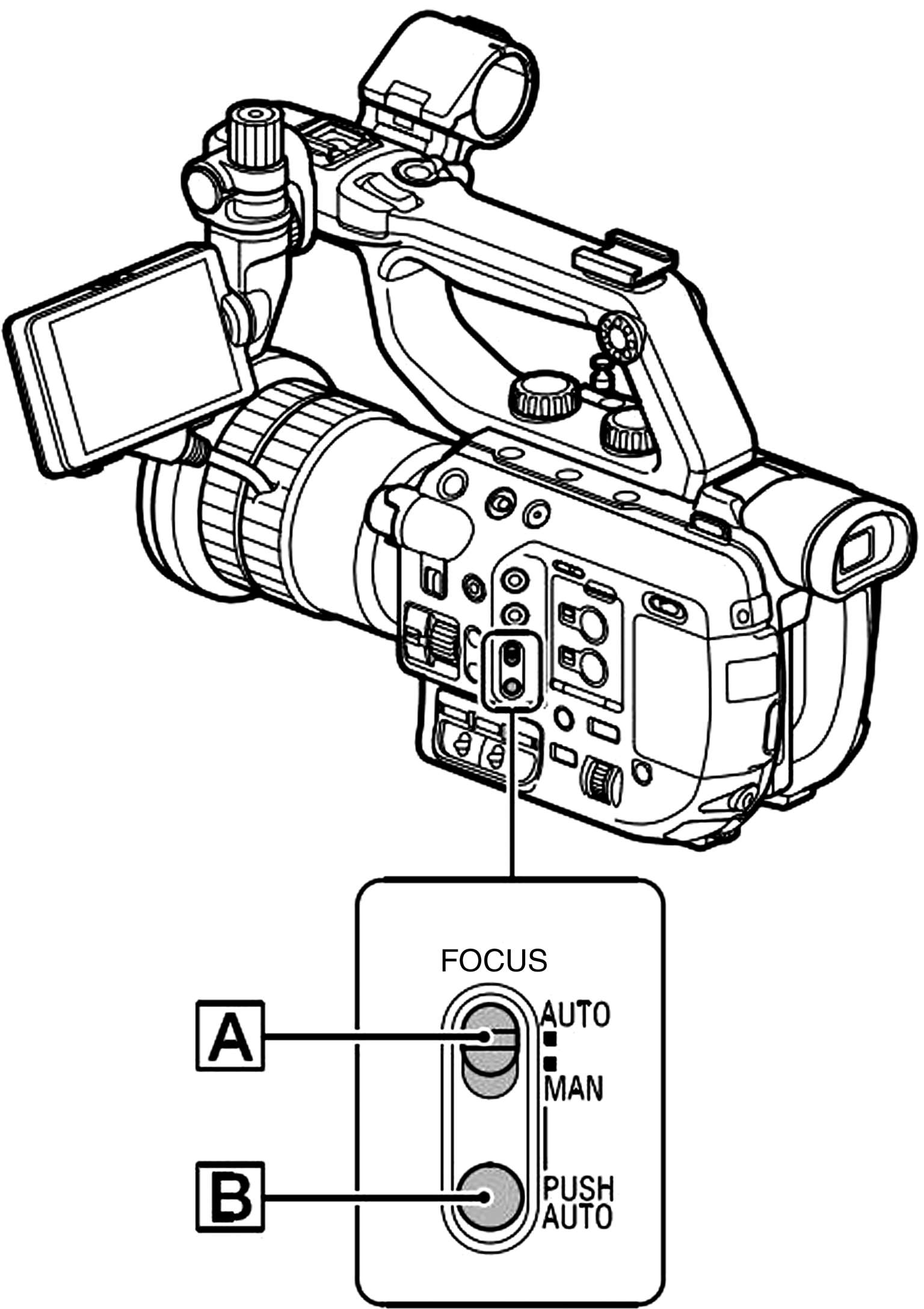 FOCUS

A

AUTO

MAN

B

PUSH AUTO