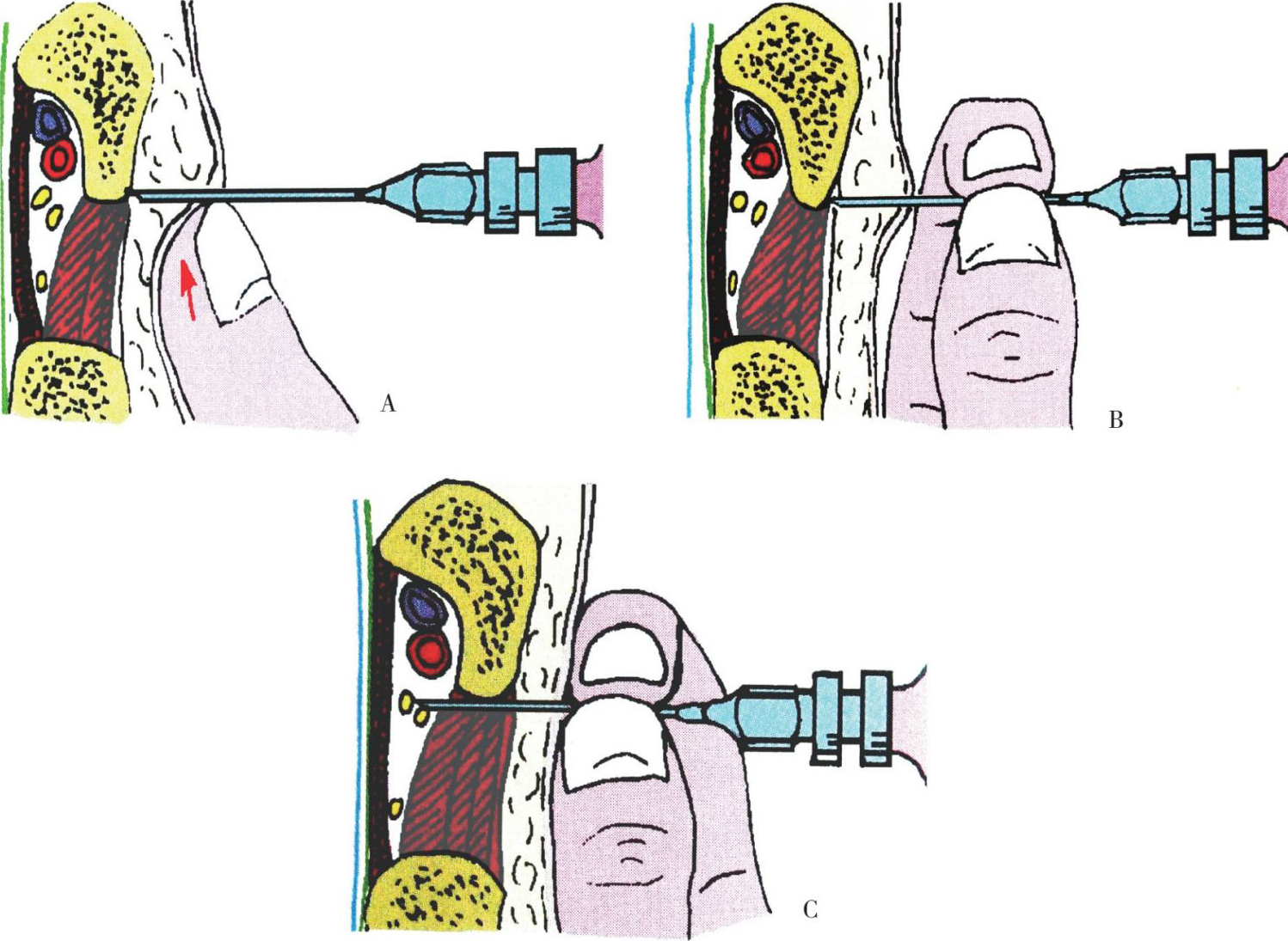 A

B

C