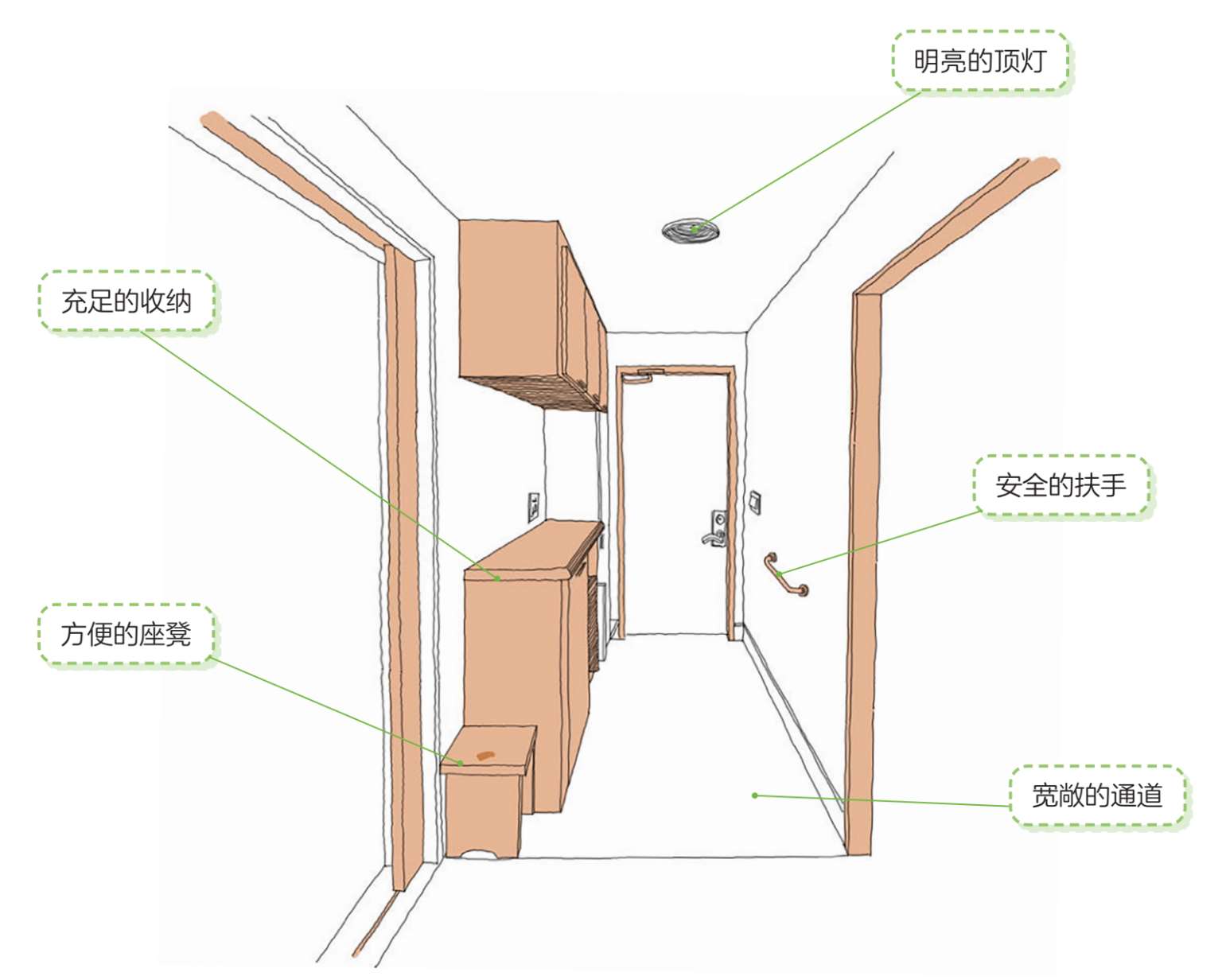 明亮的顶灯

充足的收纳

安全的扶手

方便的座凳

宽敞的通道