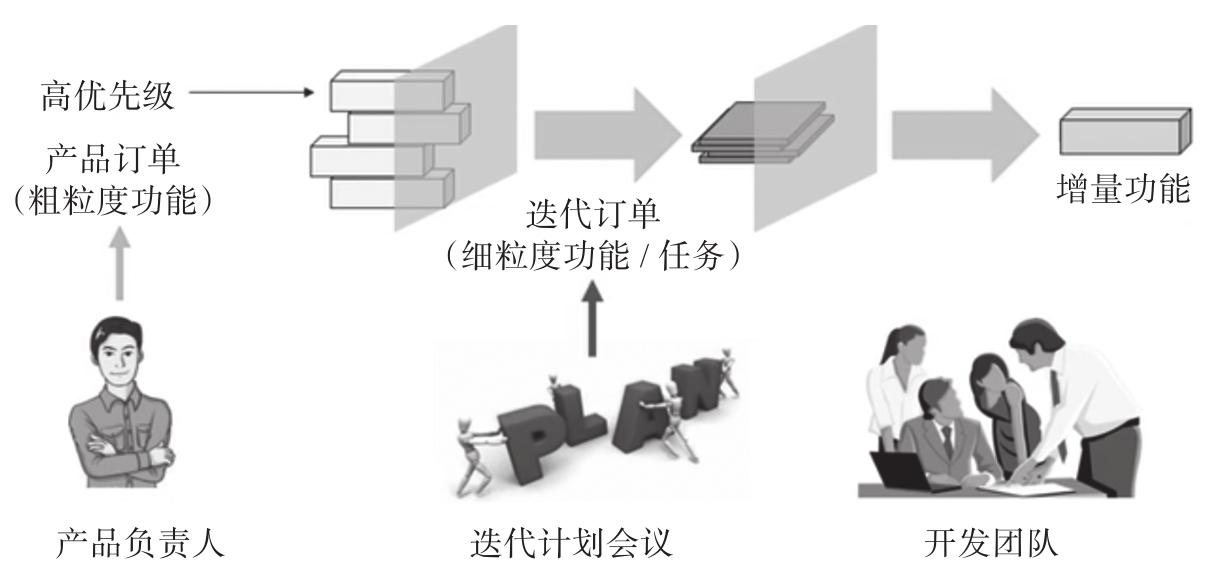 高优先级

产品订单
（粗粒度功能）

迭代订单
（细粒度功能 / 任务）

增量功能

PLAN

产品负责人

迭代计划会议

开发团队