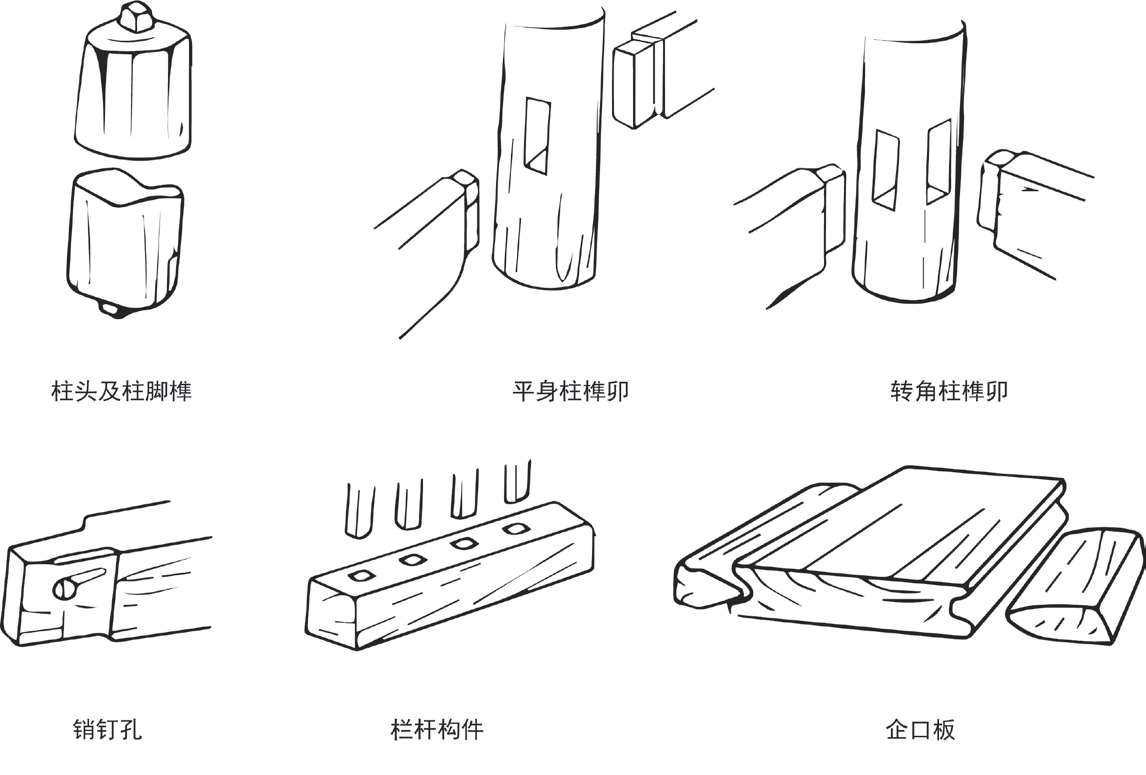 柱头及柱脚榫

平身柱榫卯

转角柱榫卯

销钉孔

栏杆构件

企口板