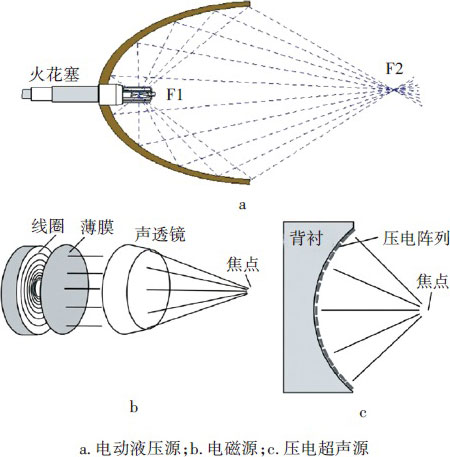 火花塞
F1
F2
a
线圈
薄膜
声透镜
焦点
b
背衬
压电阵列
焦点
c
a. 电动液压源;b. 电磁源;c. 压电超声源