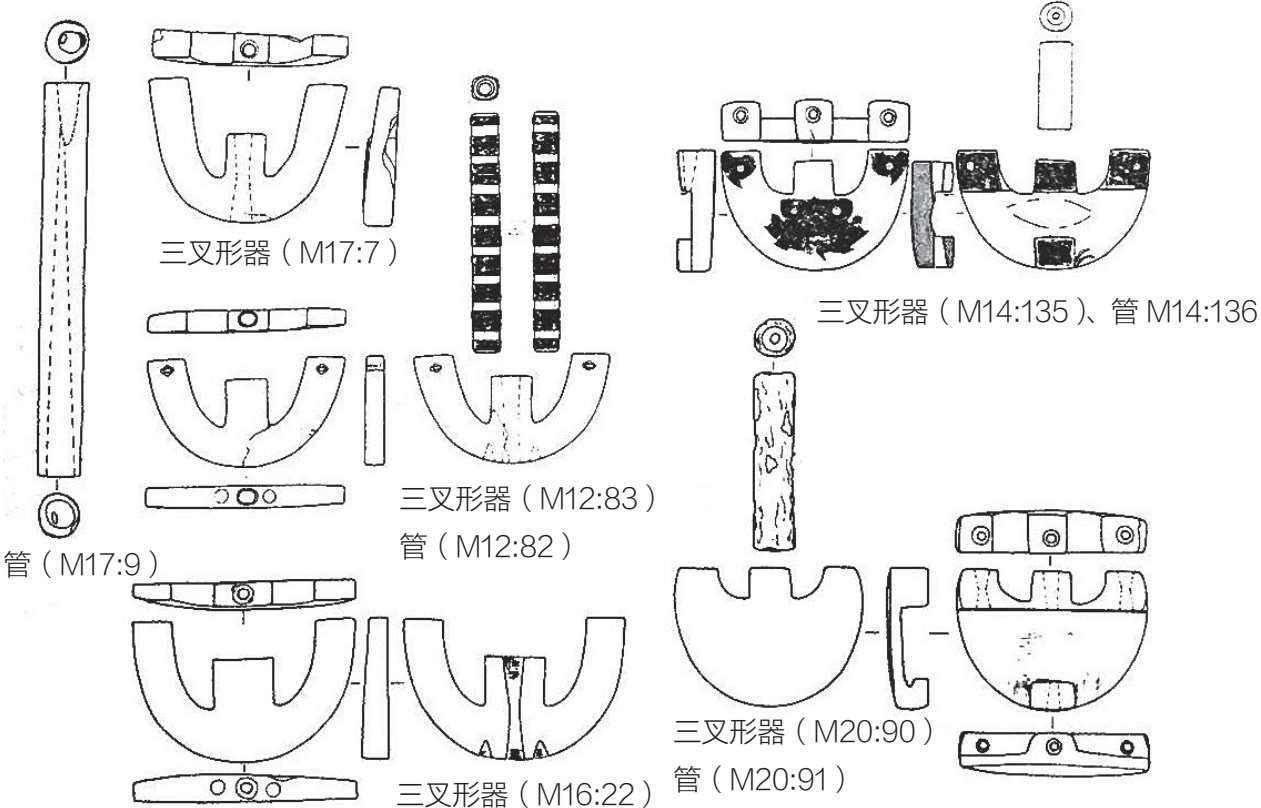 三叉形器（M17:7）

三叉形器（M14:135）、管 M14:136

三叉形器（M12:83）
管（M12:82）

管（M17:9）

三叉形器（M20:90）
管（M20:91）

三叉形器（M16:22）