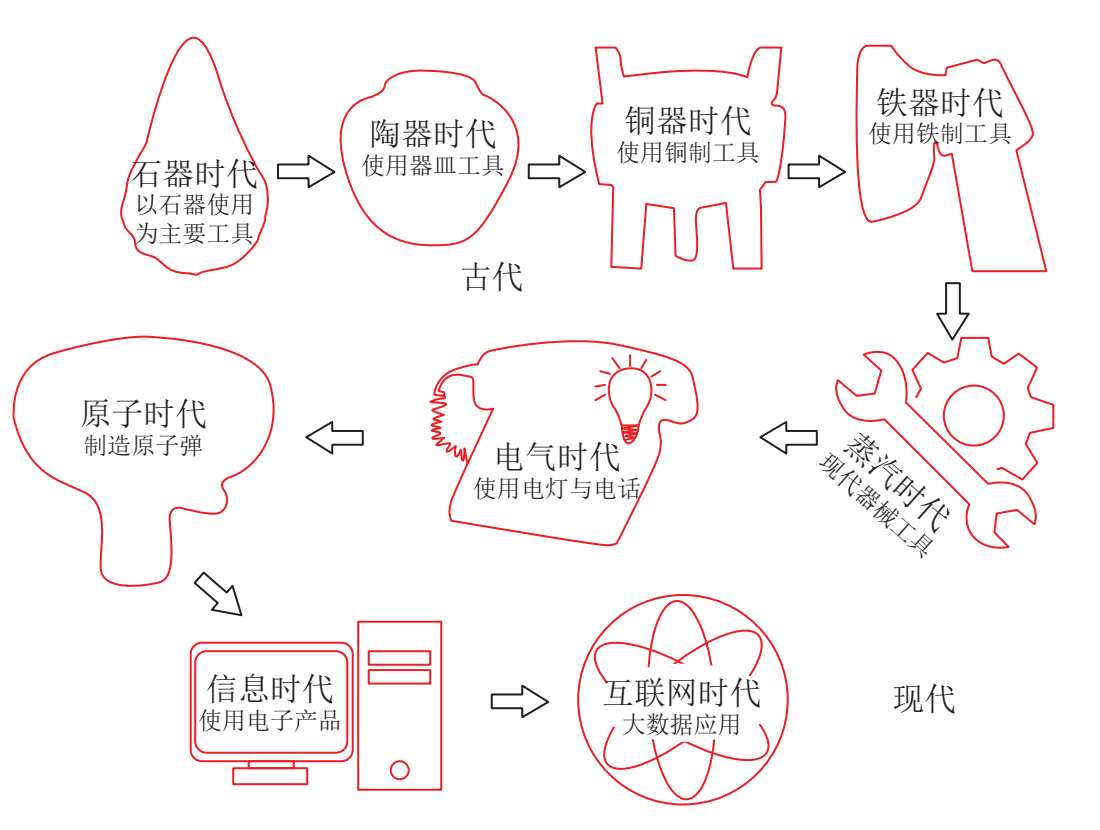 石器时代
以石器使用为主要工具

陶器时代
使用器皿工具

铜器时代
使用铜制工具

铁器时代
使用铁制工具

古代

蒸汽时代
现代器械工具

电气时代
使用电灯与电话

原子时代
制造原子弹

信息时代
使用电子产品

互联网时代
大数据应用

现代