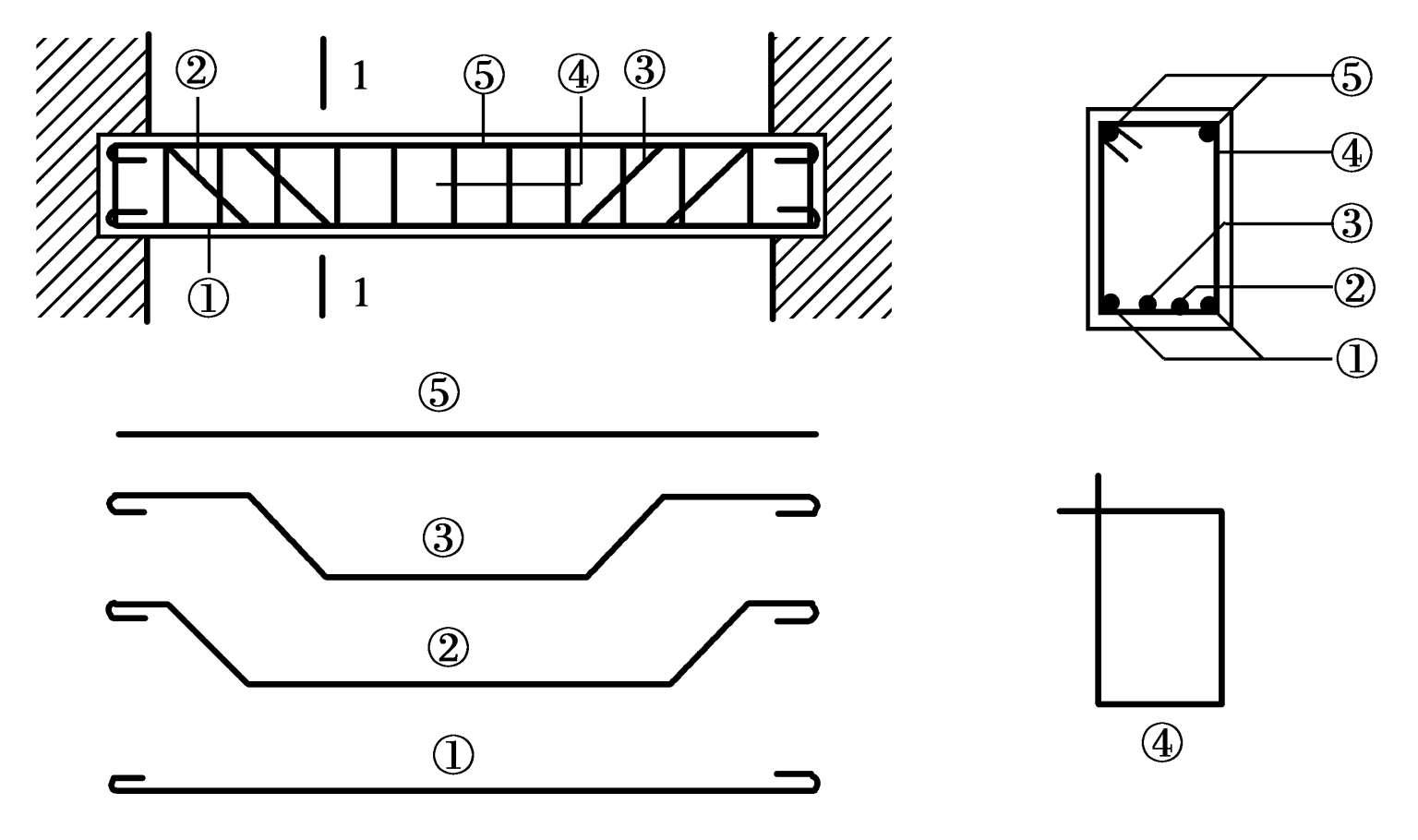 ②
1
⑤
④
③
①
1
⑤
④
③
②
①
⑤
③
②
①
④